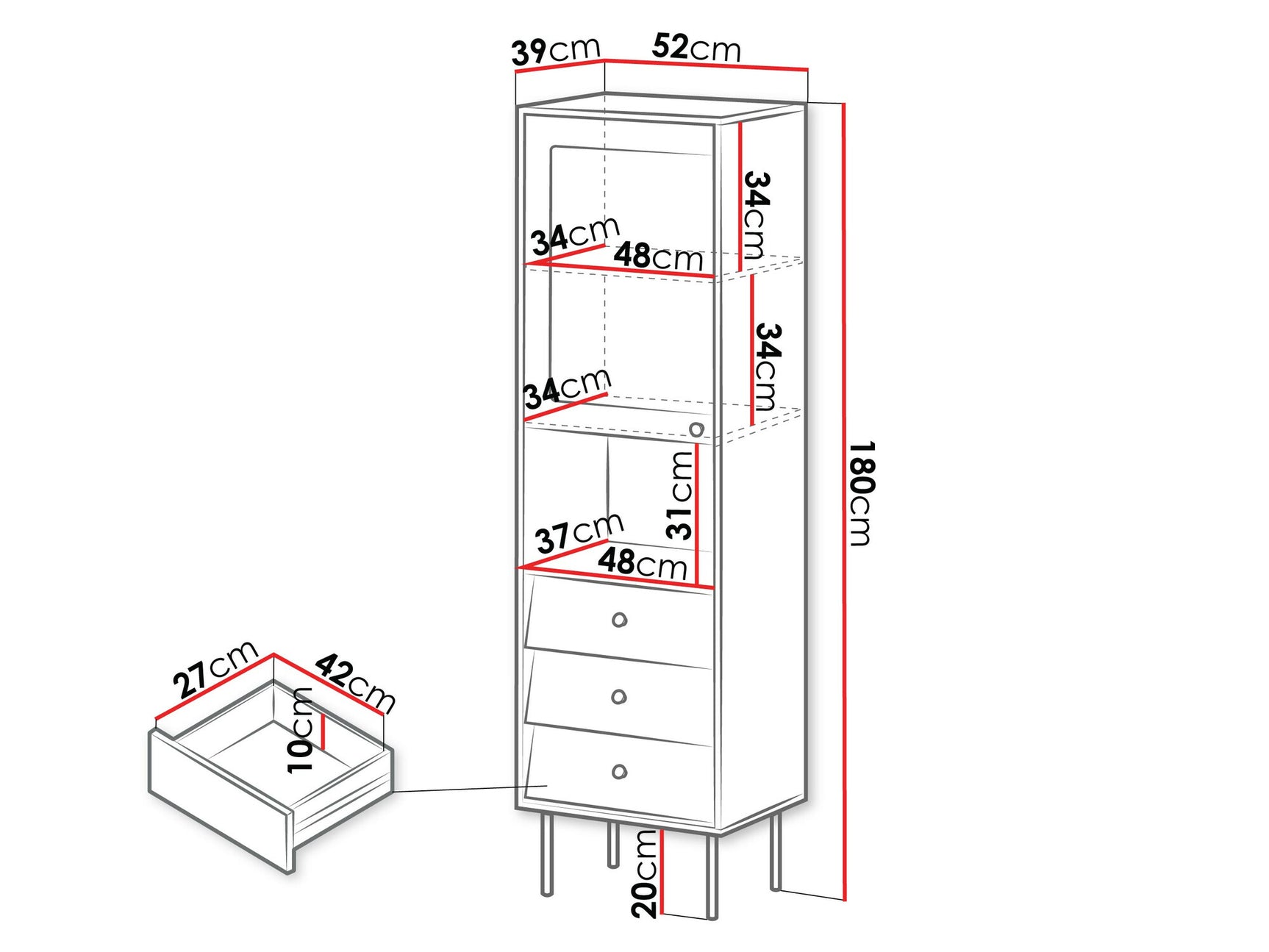 39cm
52cm
34cm
34cm
48cm
34cm
34cm
180cm
31cm
37cm
48cm
27cm
42cm
10cm
20cm