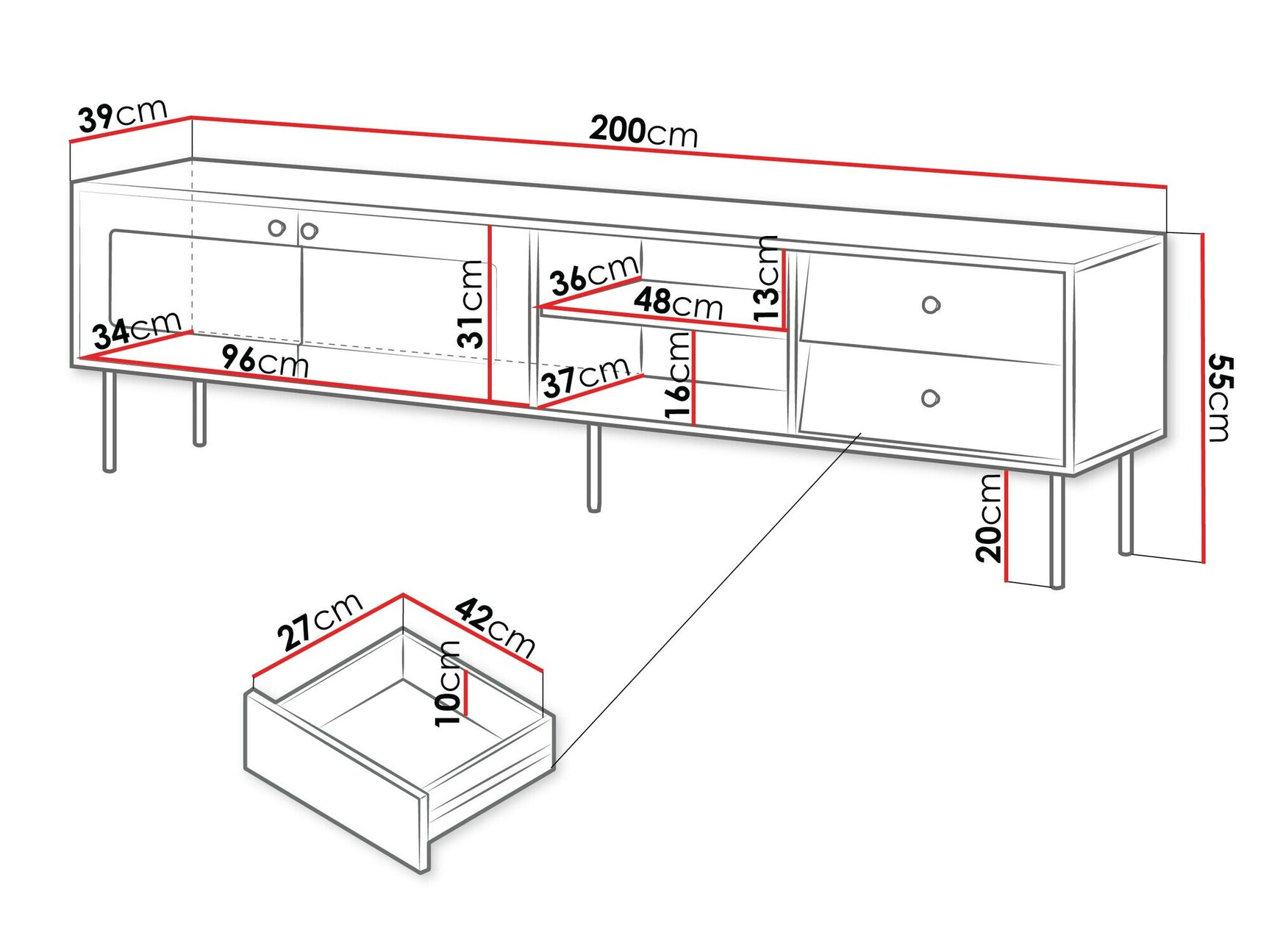 39cm
200cm
36cm
48cm
13cm
31cm
34cm
96cm
37cm
16cm
55cm
20cm
27cm
42cm
10cm