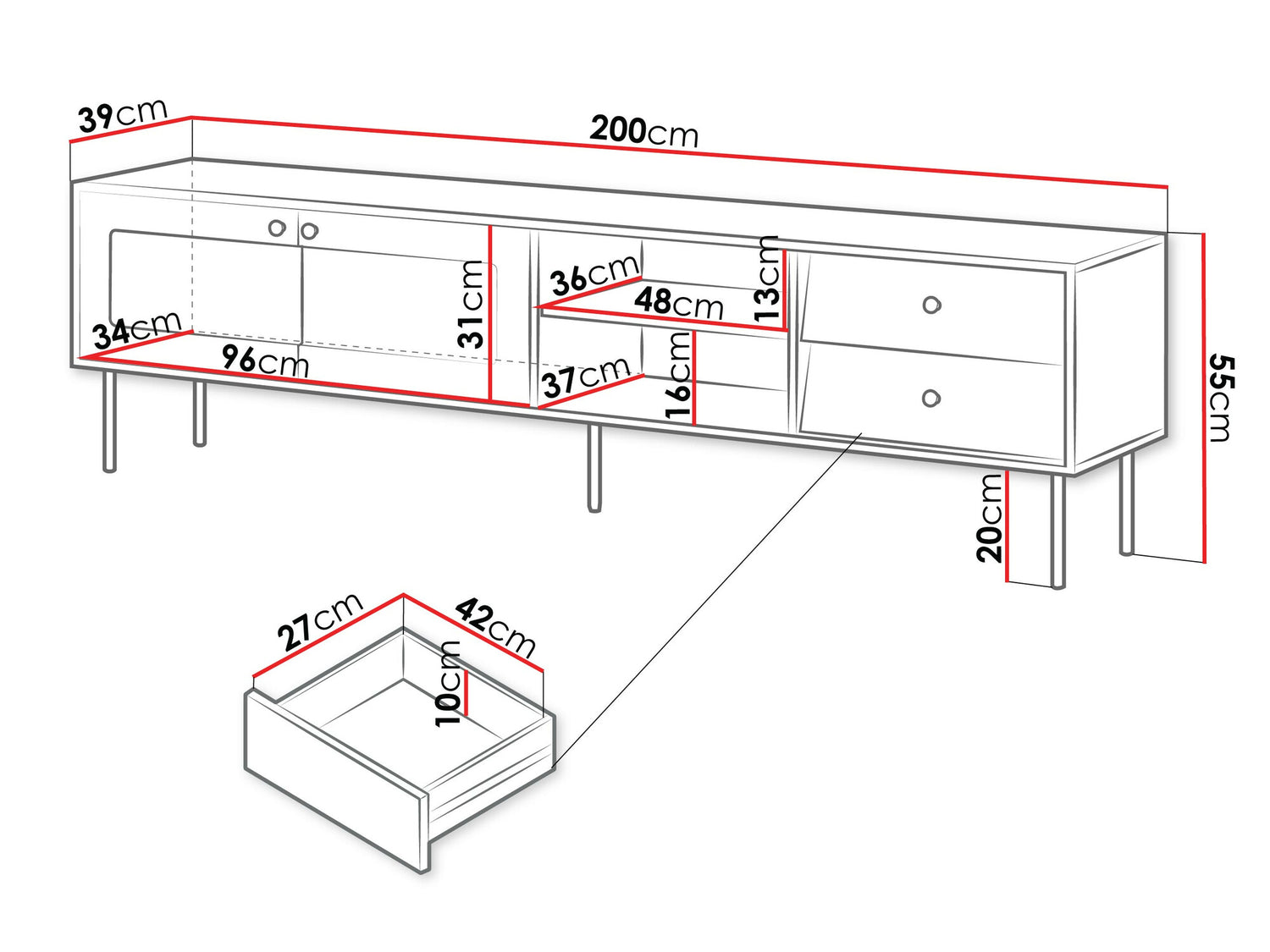 39cm
200cm
36cm
48cm
13cm
31cm
34cm
96cm
37cm
16cm
55cm
20cm
27cm
42cm
10cm