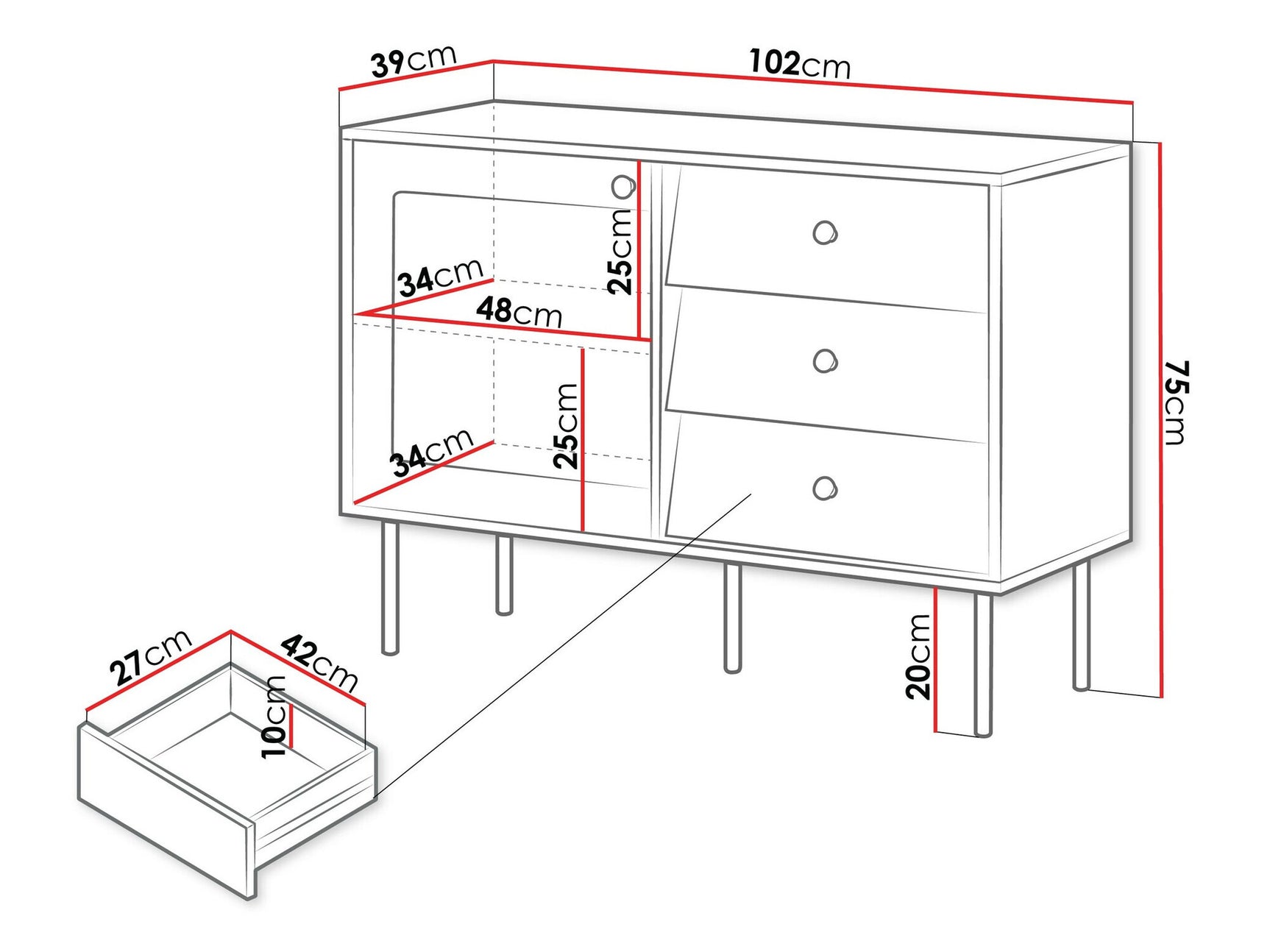 39cm
102cm
25cm
34cm
48cm
25cm
34cm
75cm
20cm
27cm
42cm
10cm