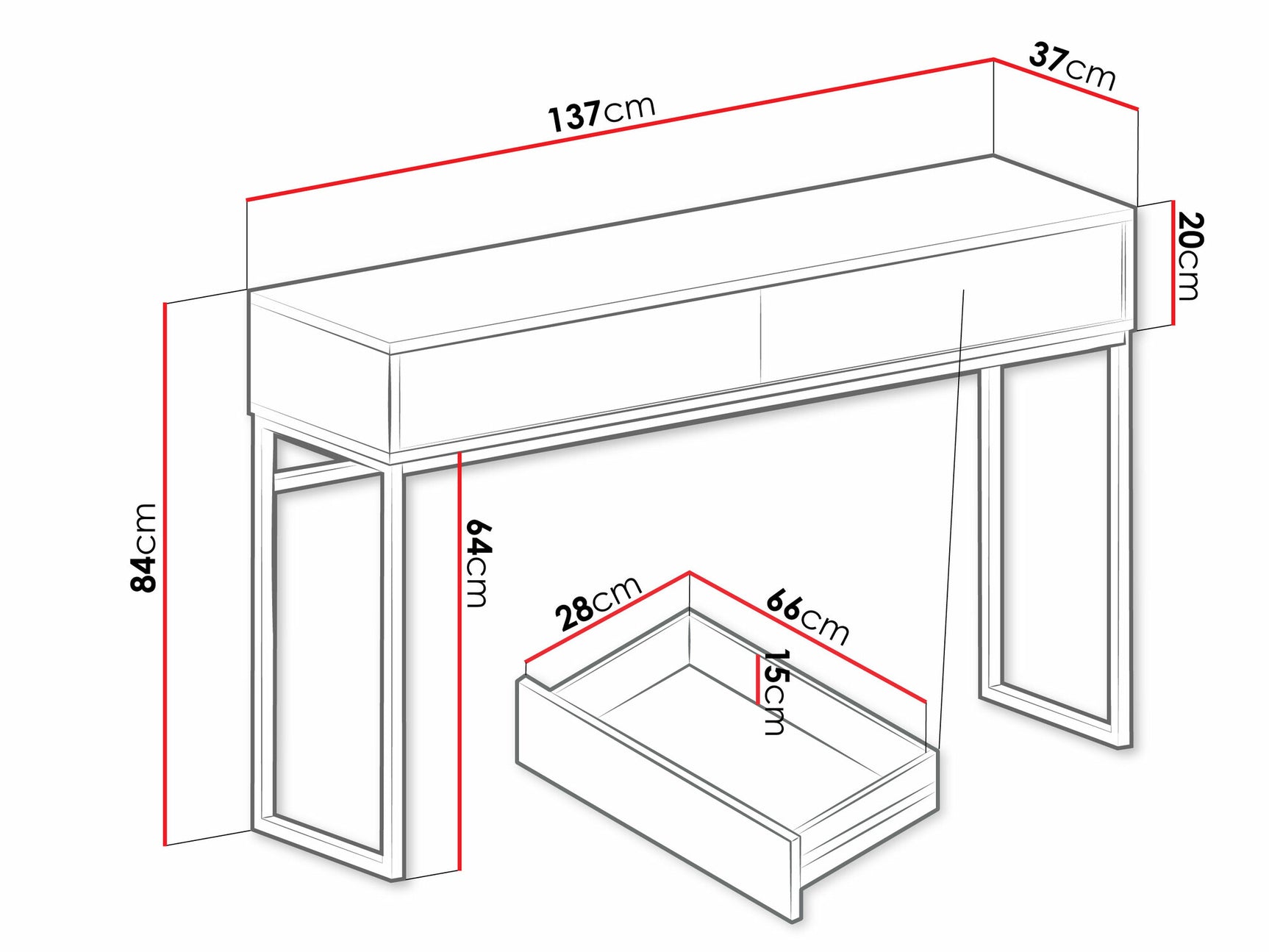 137cm
37cm
20cm
84cm
64cm
28cm
66cm
15cm