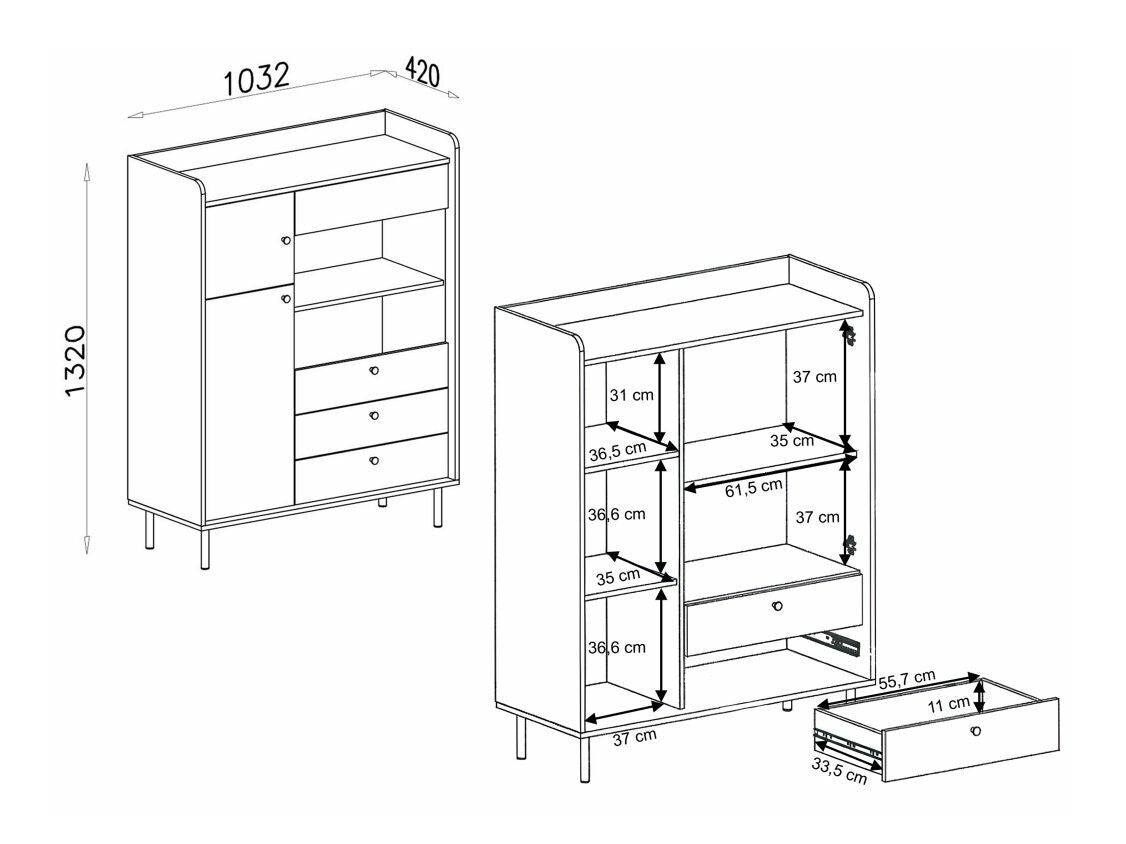 1032
420
1320
31 cm
36,5 cm
36,6 cm
35 cm
36,6 cm
37 cm
37 cm
35 cm
61,5 cm
37 cm
55,7 cm
11 cm
33,5 cm