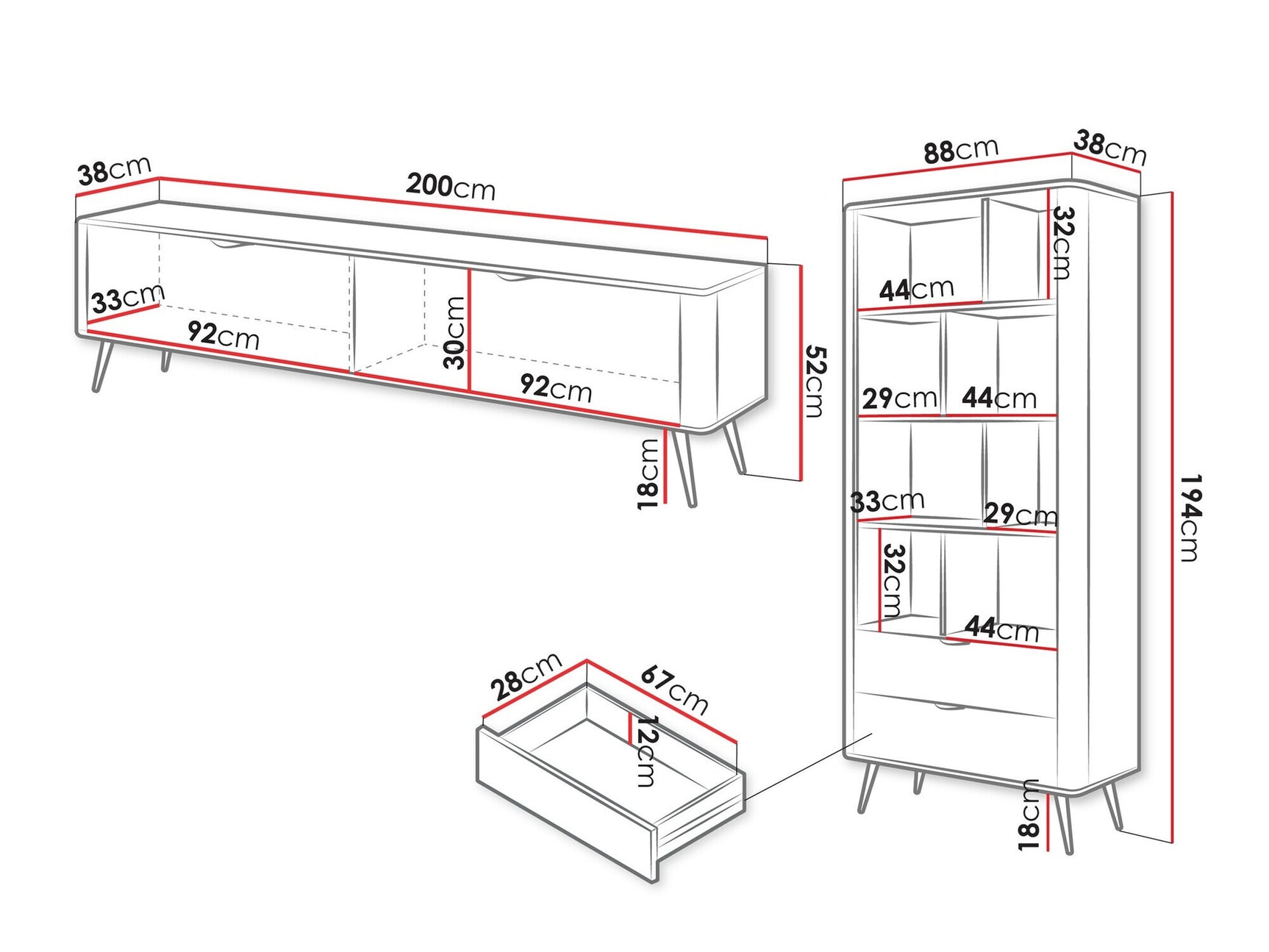 38cm
200cm
33cm
92cm
30cm
92cm
52cm
18cm
88cm
38cm
32cm
44cm
29cm
44cm
33cm
29cm
32cm
44cm
194cm
18cm
28cm
67cm
12cm