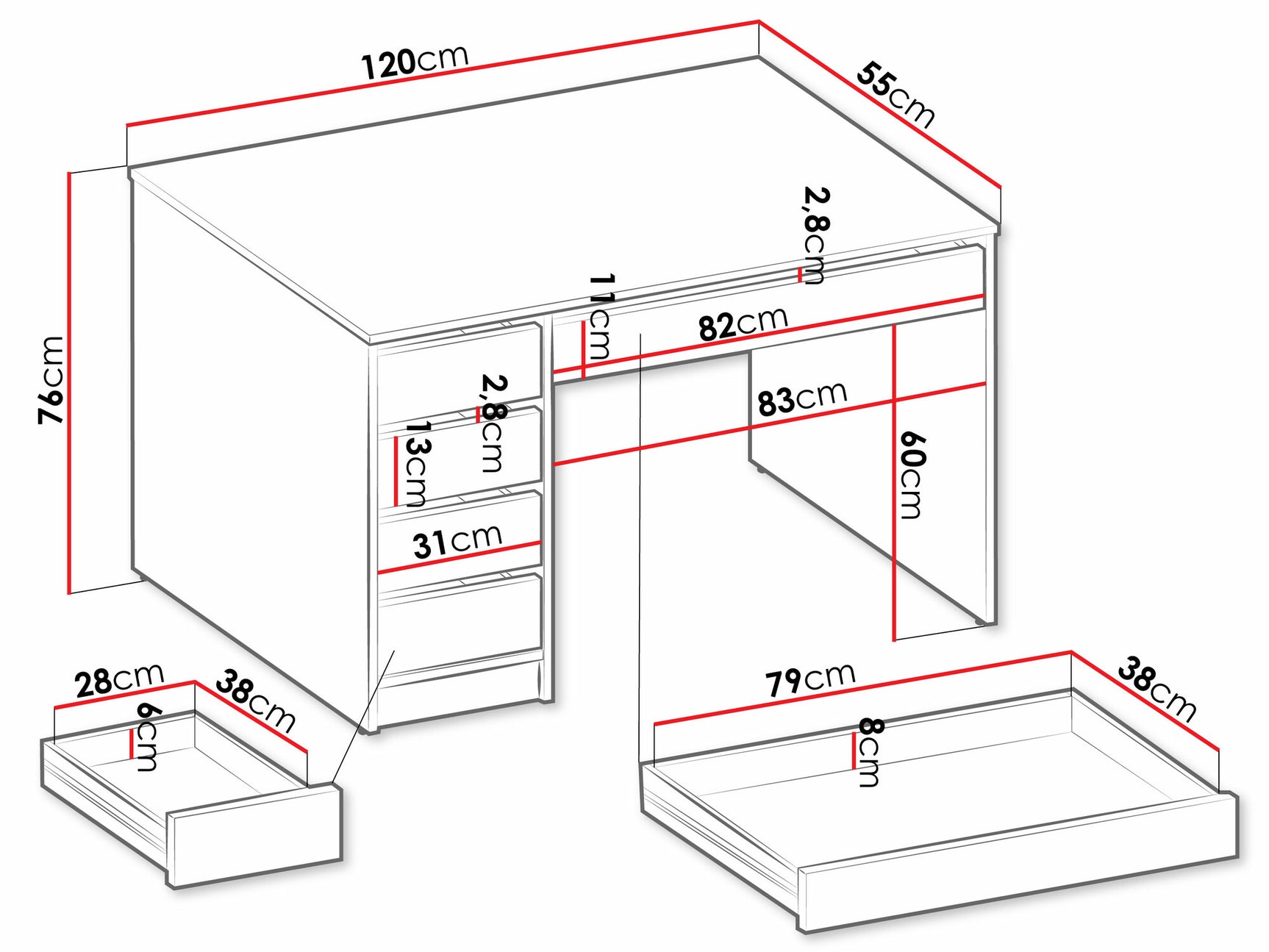 120cm

55cm

76cm

2,8cm

11cm

82cm

83cm

2,8cm

13cm

60cm

31cm

28cm

38cm

6cm

79cm

38cm

8cm