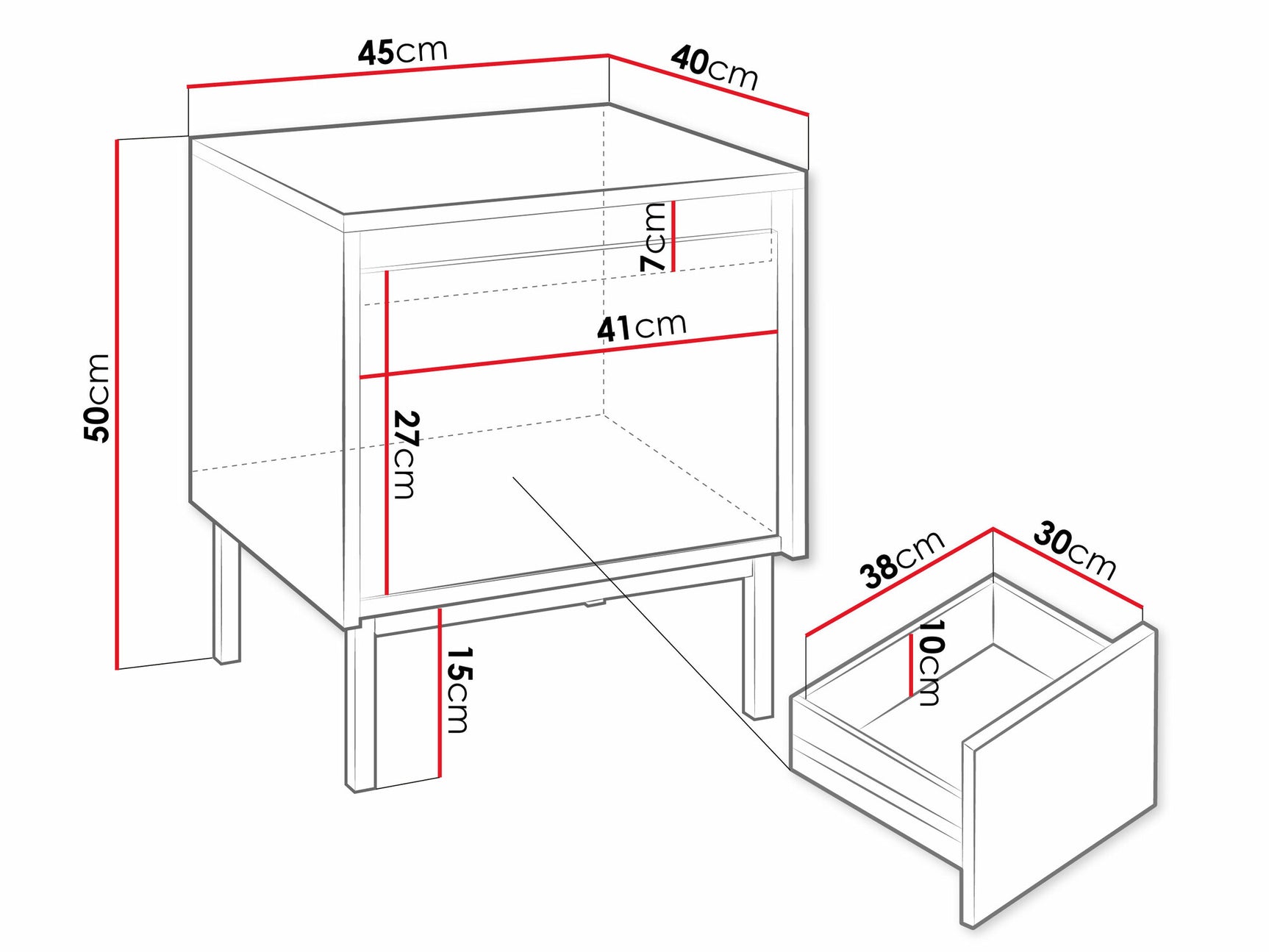 45cm
40cm
50cm
7cm
41cm
27cm
15cm
38cm
30cm
10cm