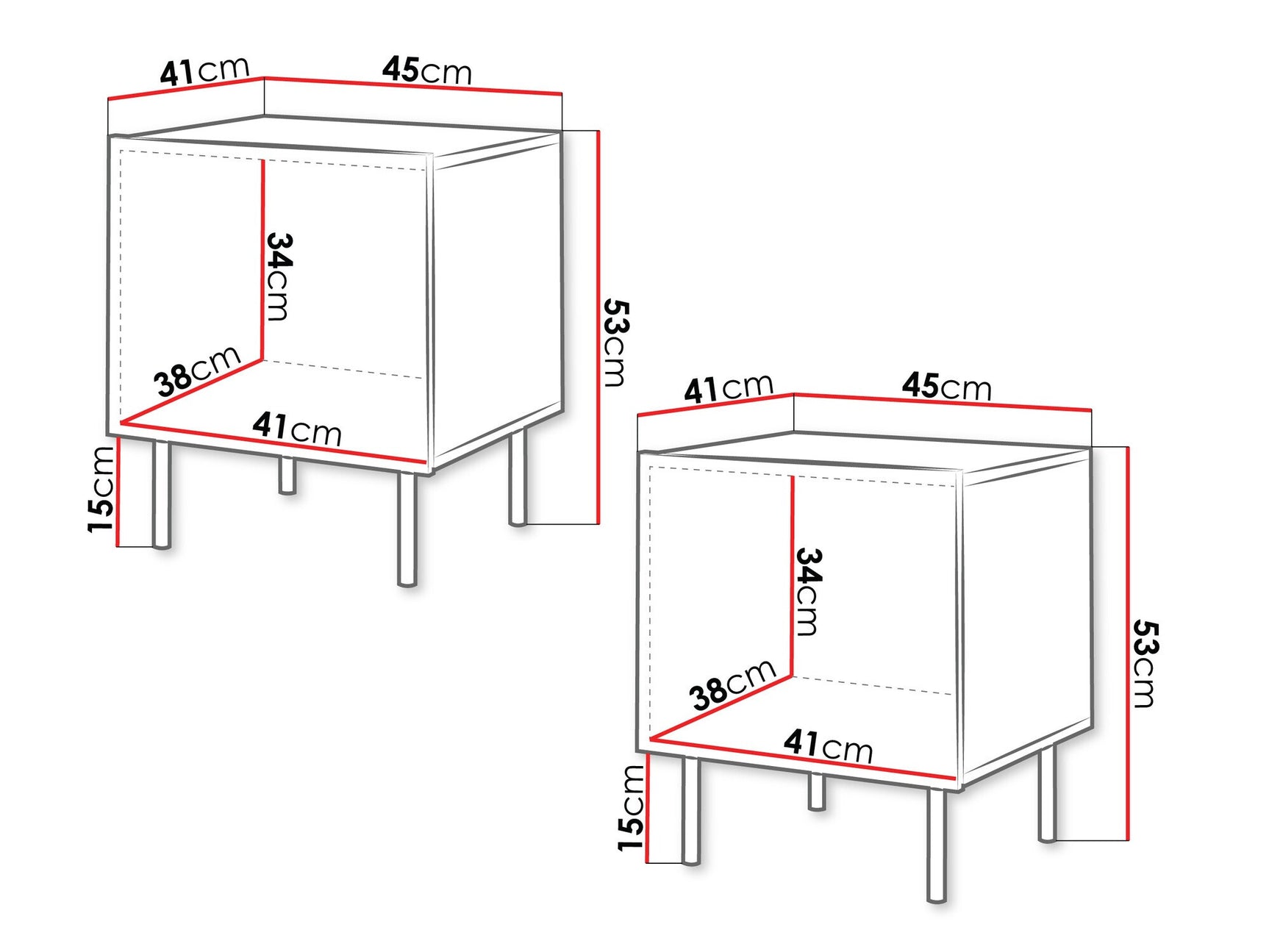 41cm
45cm
34cm
53cm
38cm
41cm
15cm

41cm
45cm
34cm
53cm
38cm
41cm
15cm