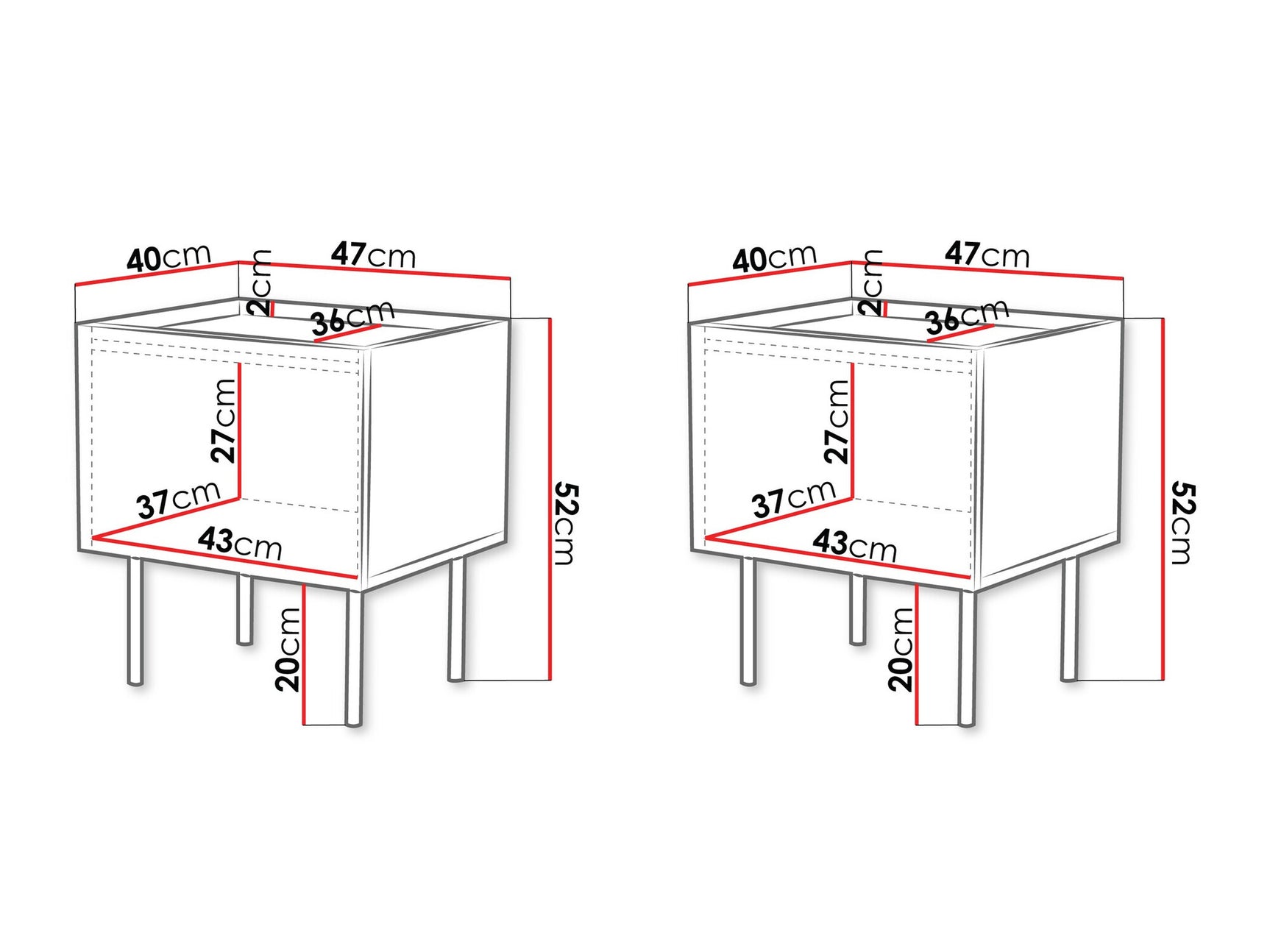 40cm
2cm
47cm
36cm
27cm
37cm
43cm
52cm
20cm

40cm
2cm
47cm
36cm
27cm
37cm
43cm
52cm
20cm