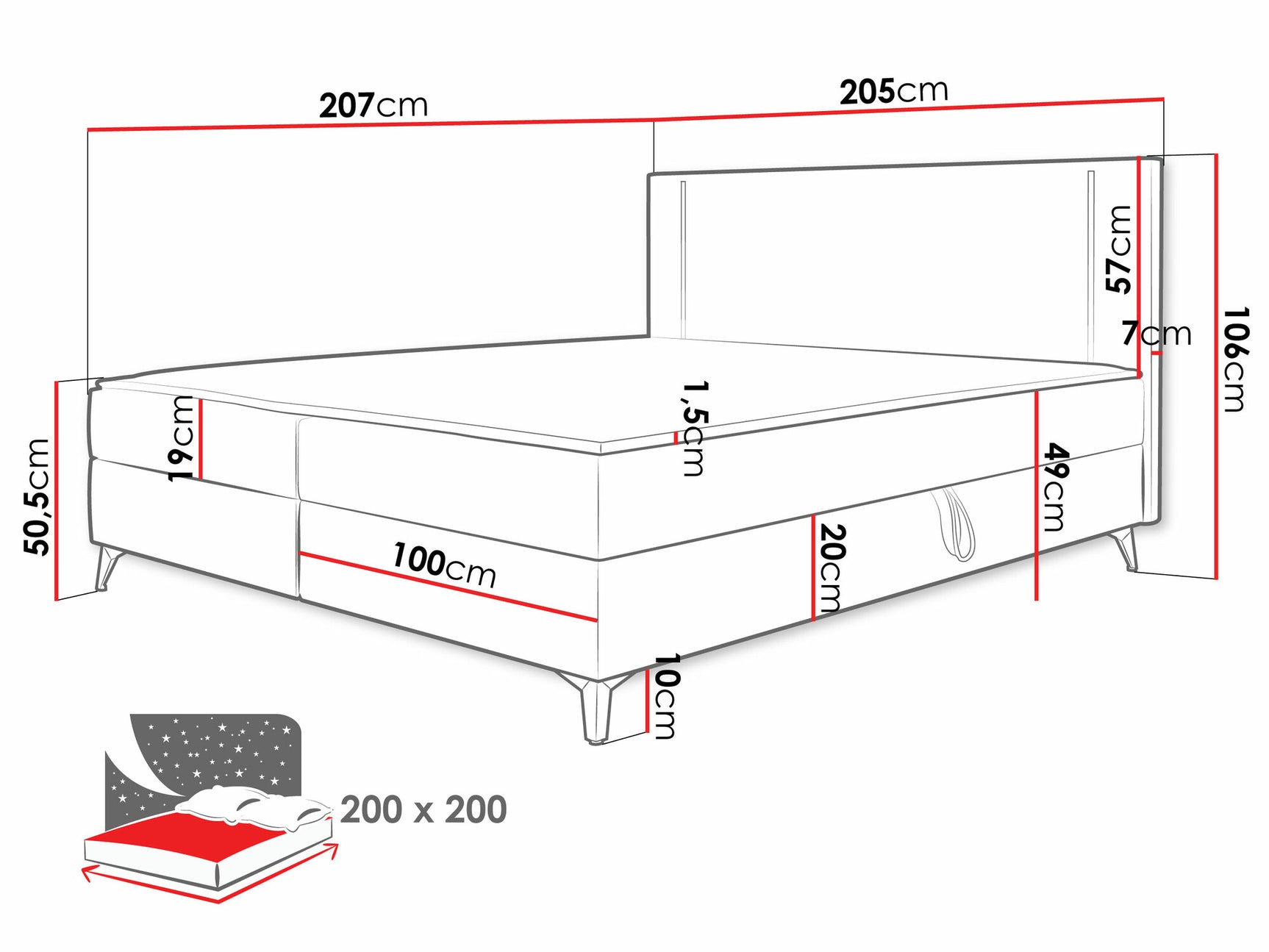 207cm
205cm
57cm
7cm
106cm
50,5cm
19cm
1,5cm
49cm
100cm
20cm
10cm
200 x 200