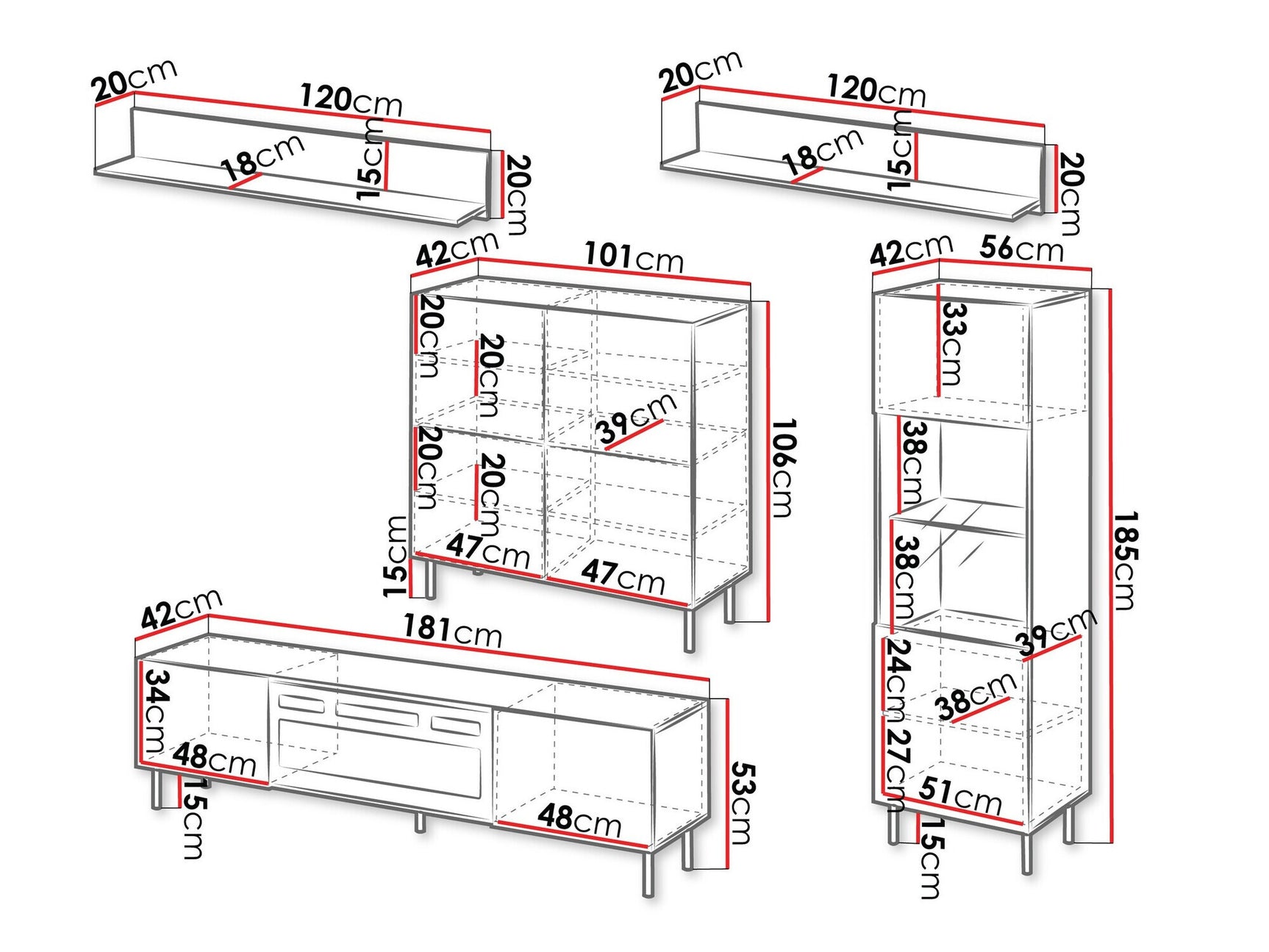 20cm
120cm
18cm
15cm
20cm

20cm
120cm
18cm
15cm
20cm

42cm
101cm
20cm
20cm
39cm
20cm
20cm
106cm
15cm
47cm
47cm

42cm
56cm
33cm
38cm
38cm
185cm
39cm
24cm
38cm
27cm
51cm
15cm

42cm
181cm
34cm
48cm
15cm
48cm
53cm