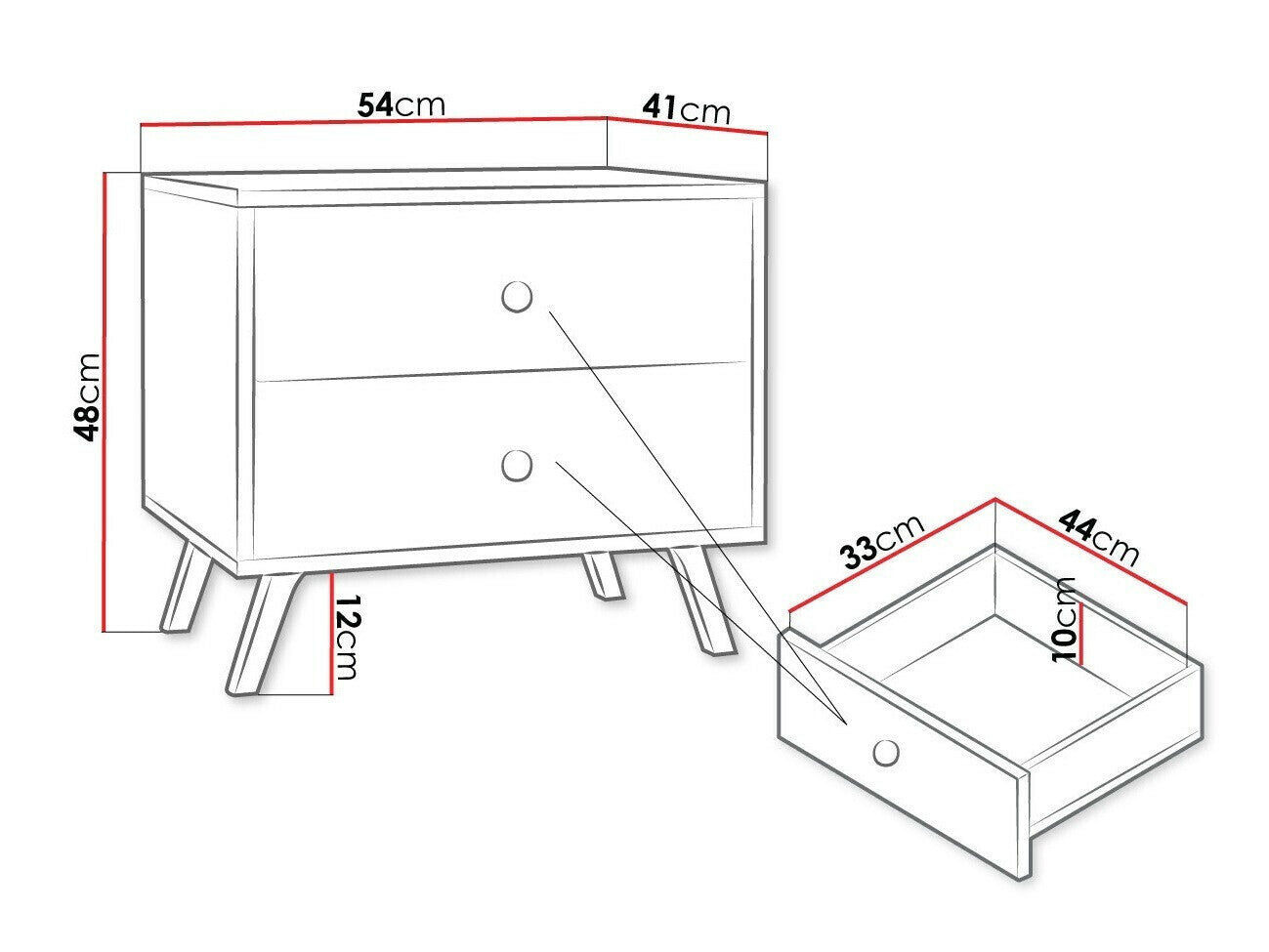 54cm
41cm
48cm
12cm
33cm
44cm
10cm