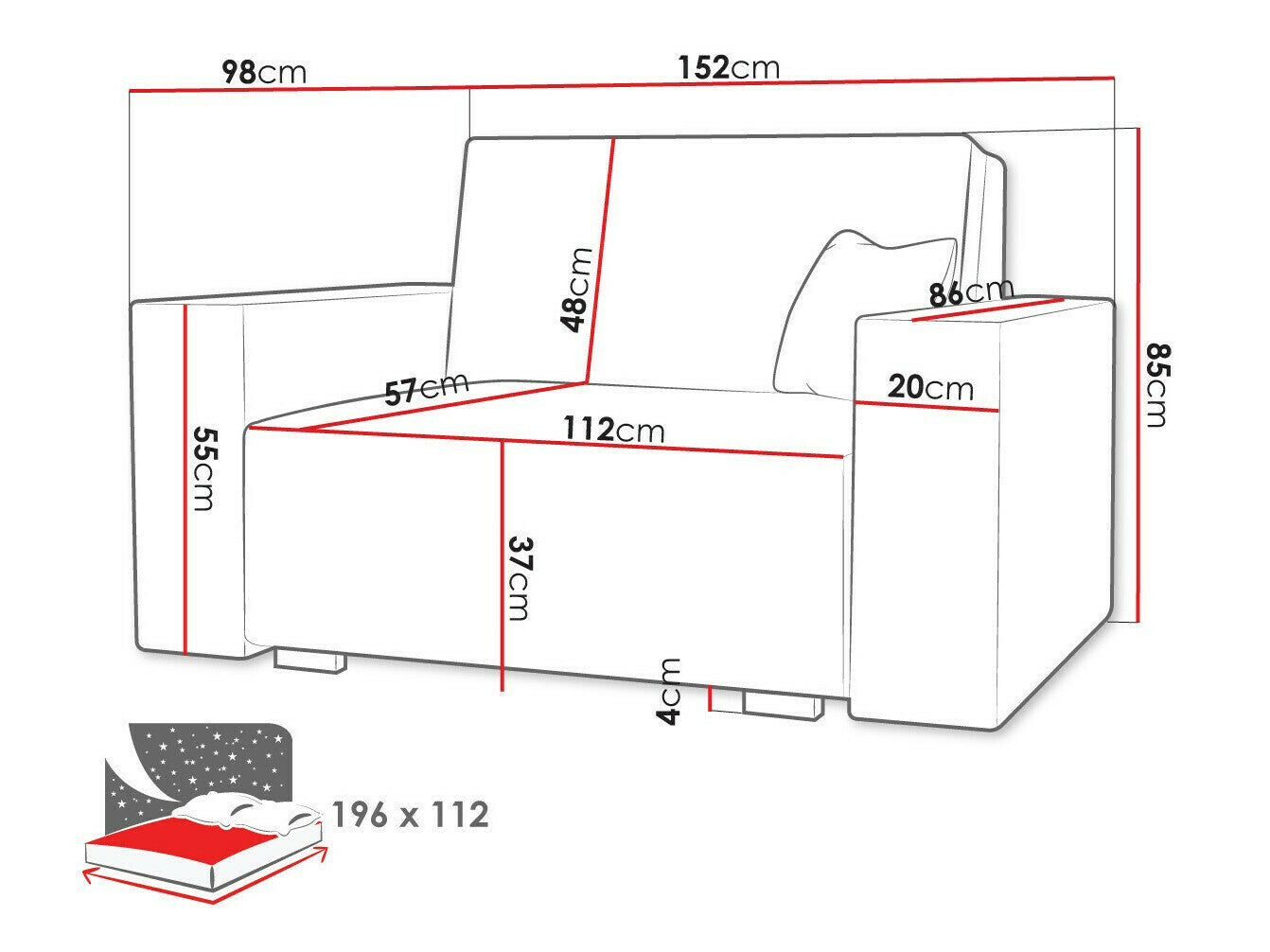 98cm
152cm
48cm
86cm
85cm
57cm
20cm
112cm
55cm
37cm
4cm
196 x 112