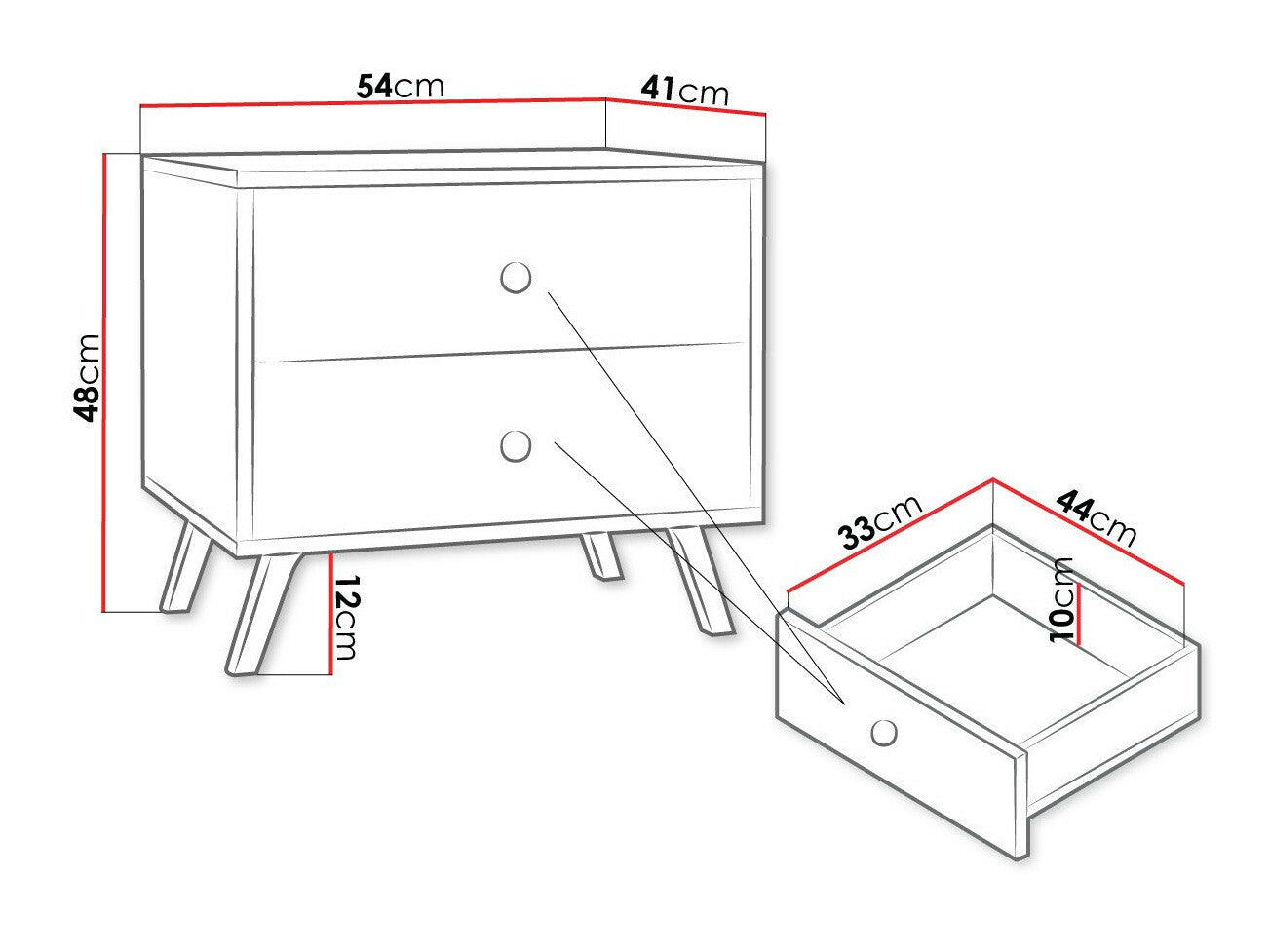 54cm
41cm
48cm
12cm
33cm
44cm
10cm