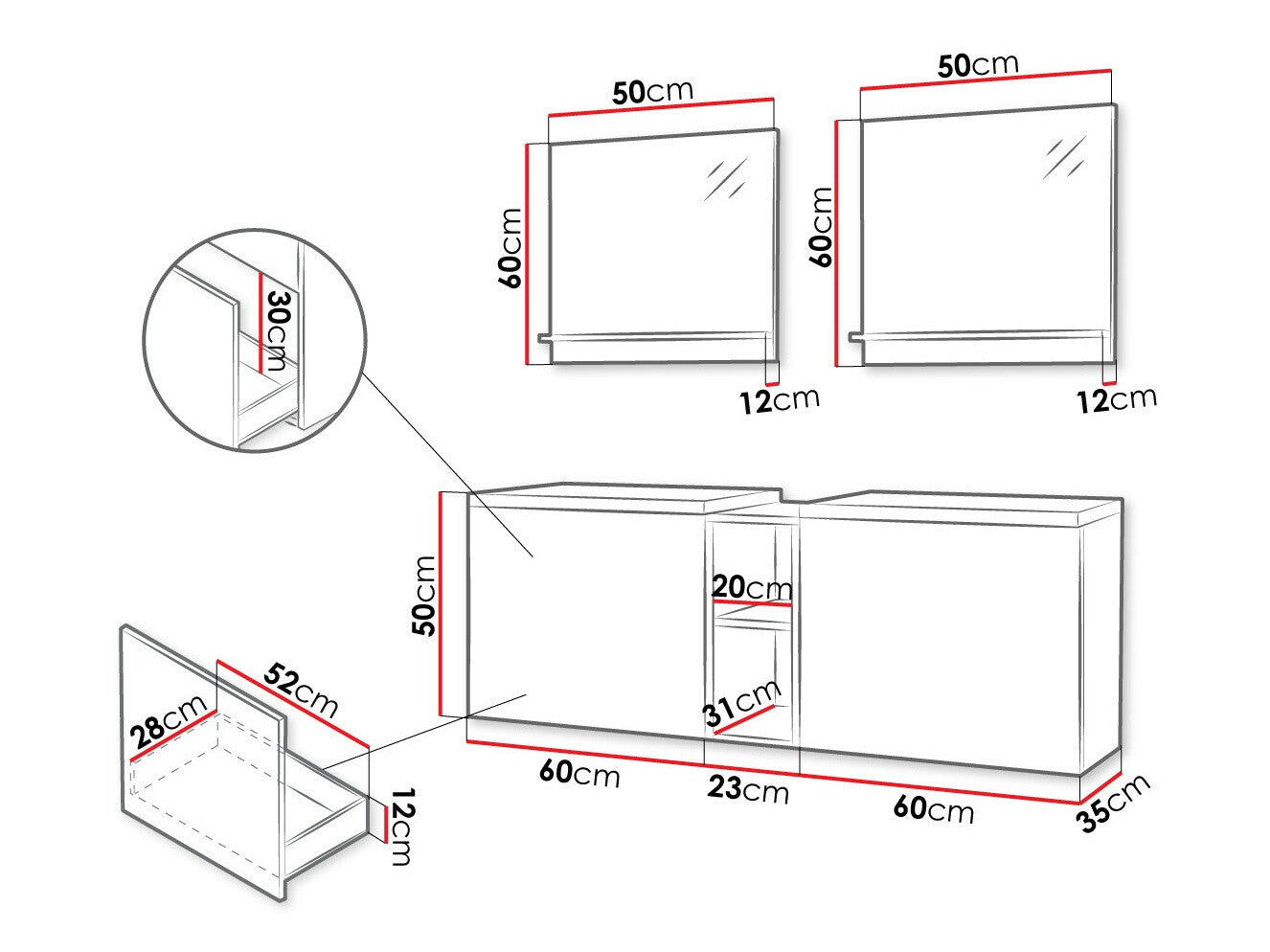 50cm
60cm
12cm
50cm
60cm
12cm
30cm
50cm
20cm
31cm
60cm
23cm
60cm
35cm
52cm
28cm
12cm