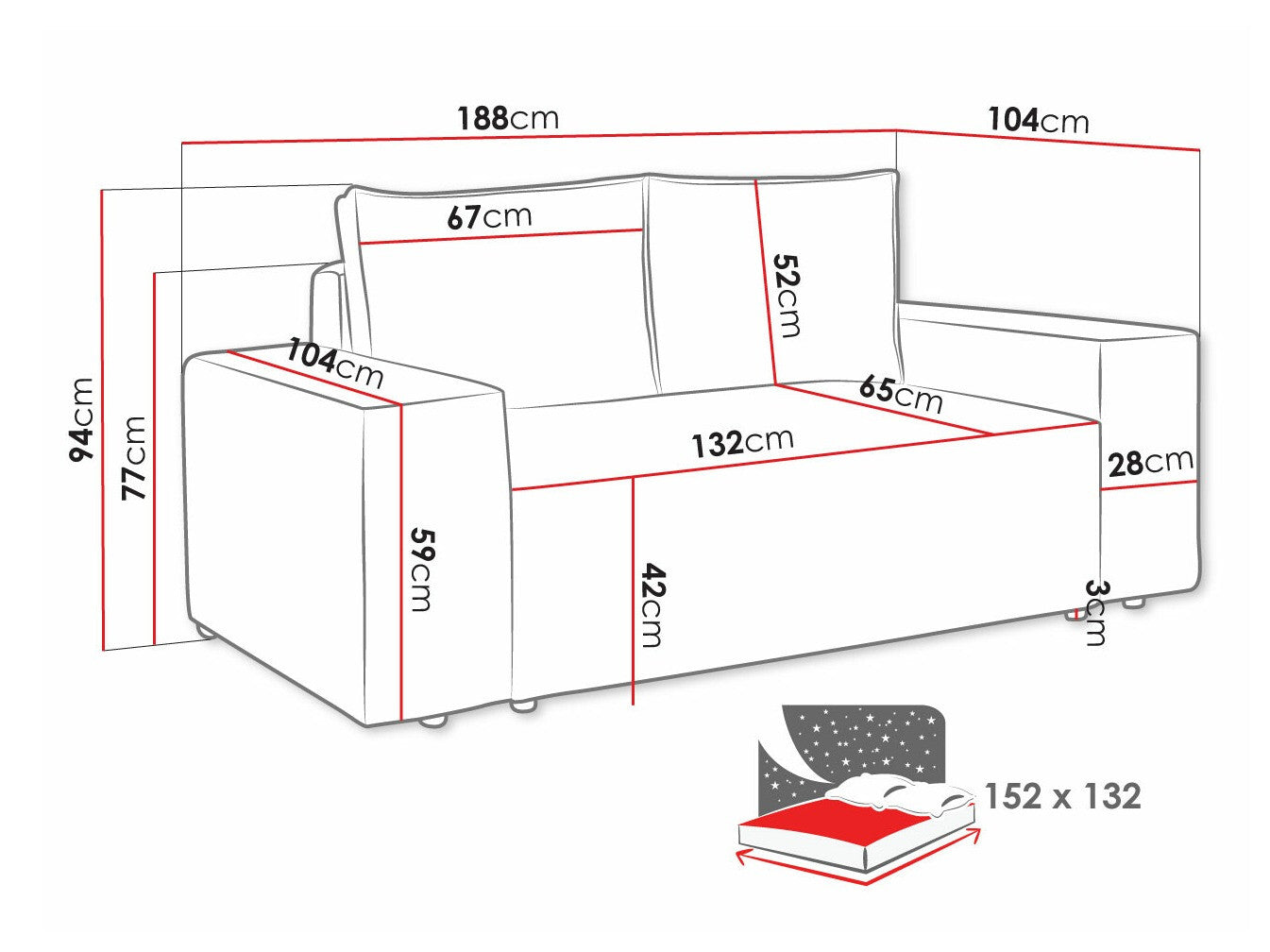 188cm
104cm
67cm
52cm
94cm
77cm
104cm
65cm
132cm
28cm
59cm
42cm
3cm
152 x 132