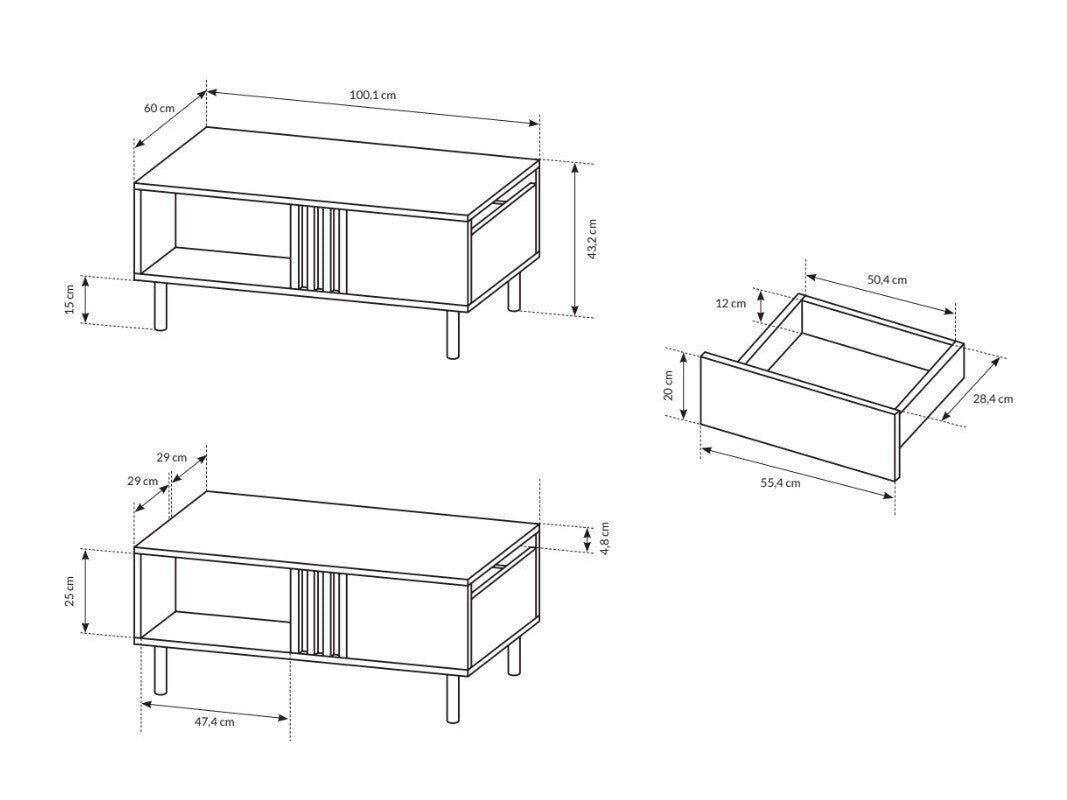 60 cm
100,1 cm
43,2 cm
15 cm
50,4 cm
12 cm
20 cm
28,4 cm
55,4 cm
29 cm
29 cm
4,8 cm
25 cm
47,4 cm