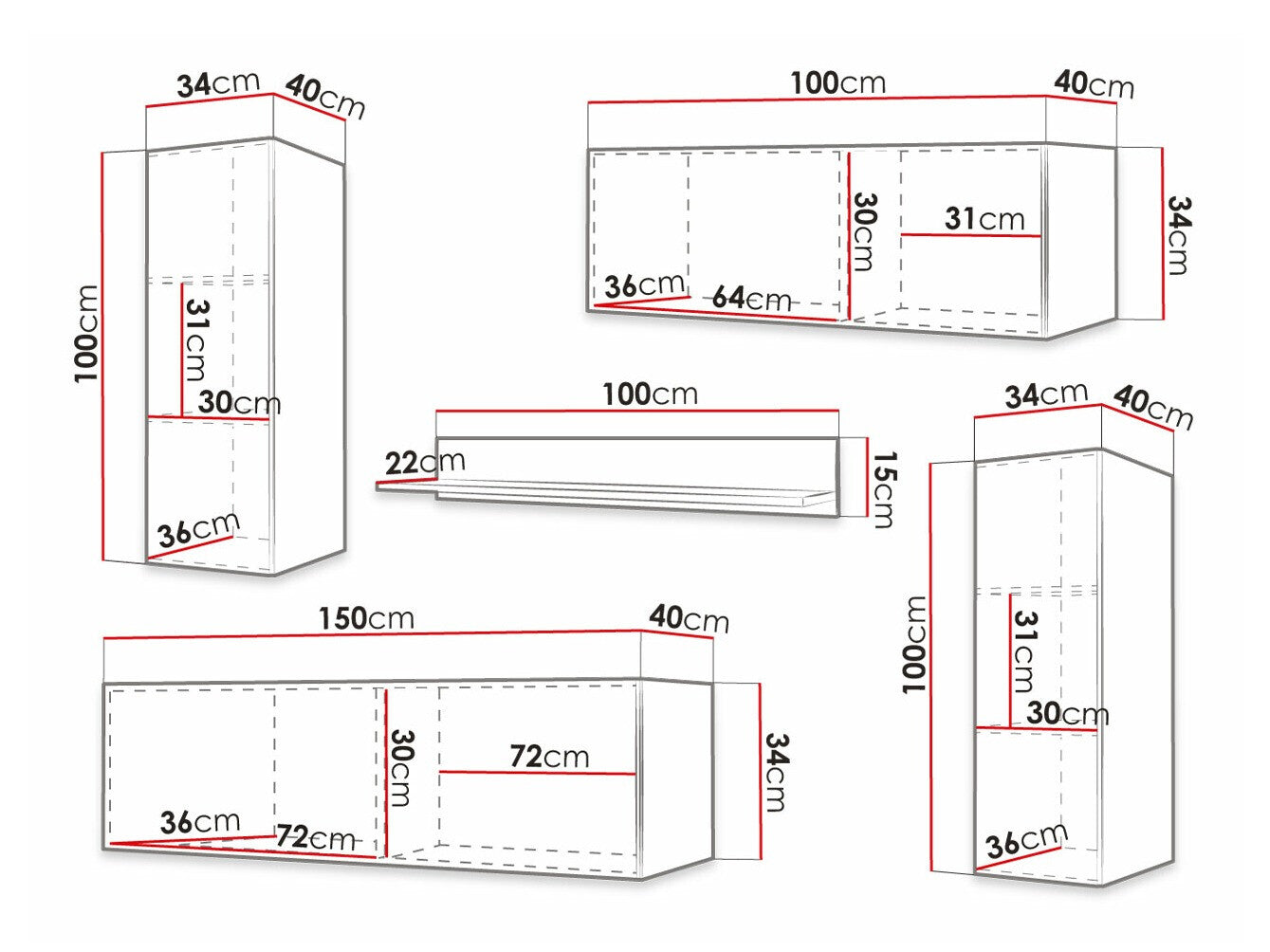 34cm 40cm
100cm
31cm
30cm
36cm

100cm 40cm
30cm
31cm
34cm
36cm 64cm

100cm
22cm
15cm

34cm 40cm
100cm
31cm
30cm
36cm

150cm 40cm
30cm
72cm
34cm
36cm 72cm