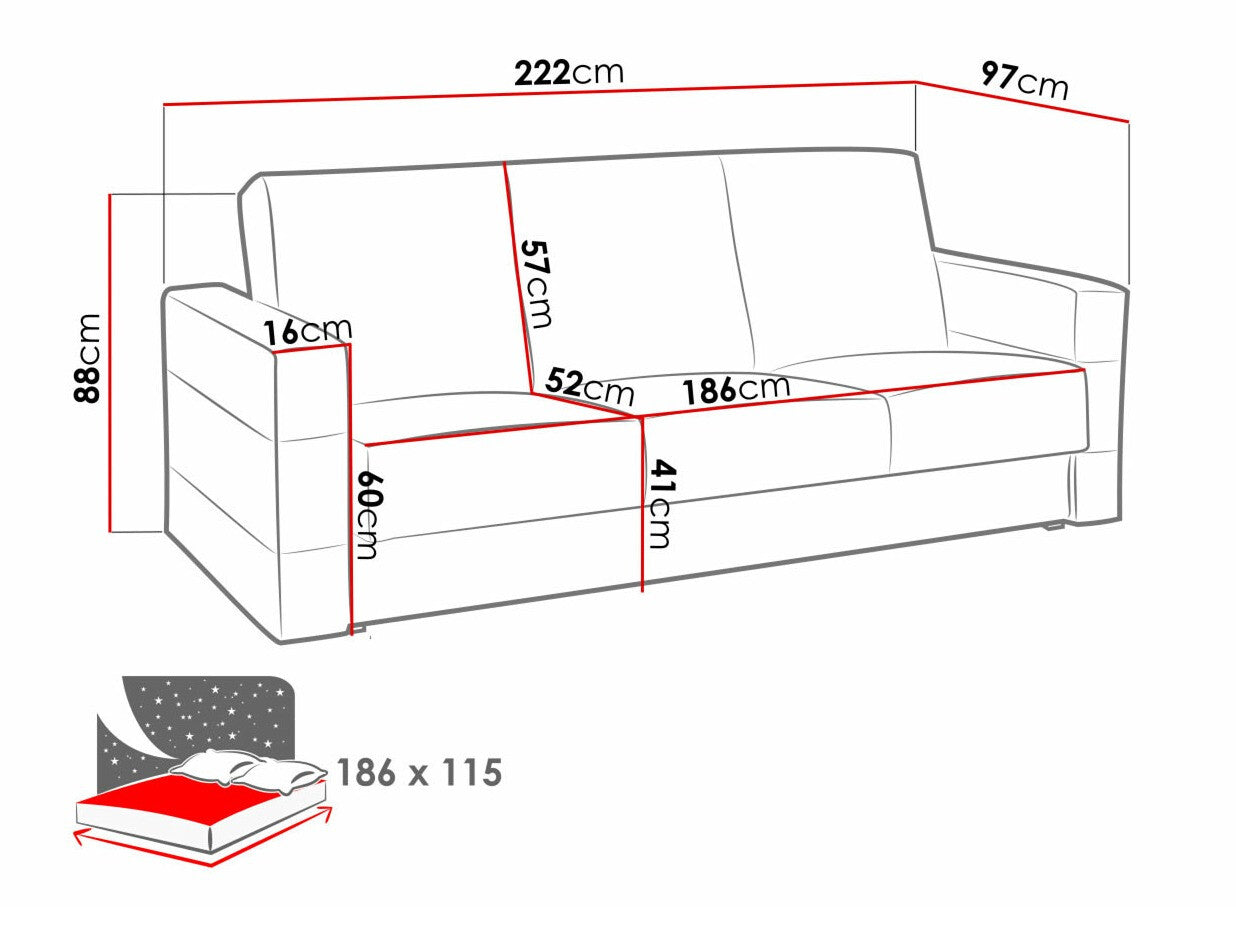 222cm
97cm
88cm
16cm
57cm
52cm
186cm
60cm
41cm
186 x 115