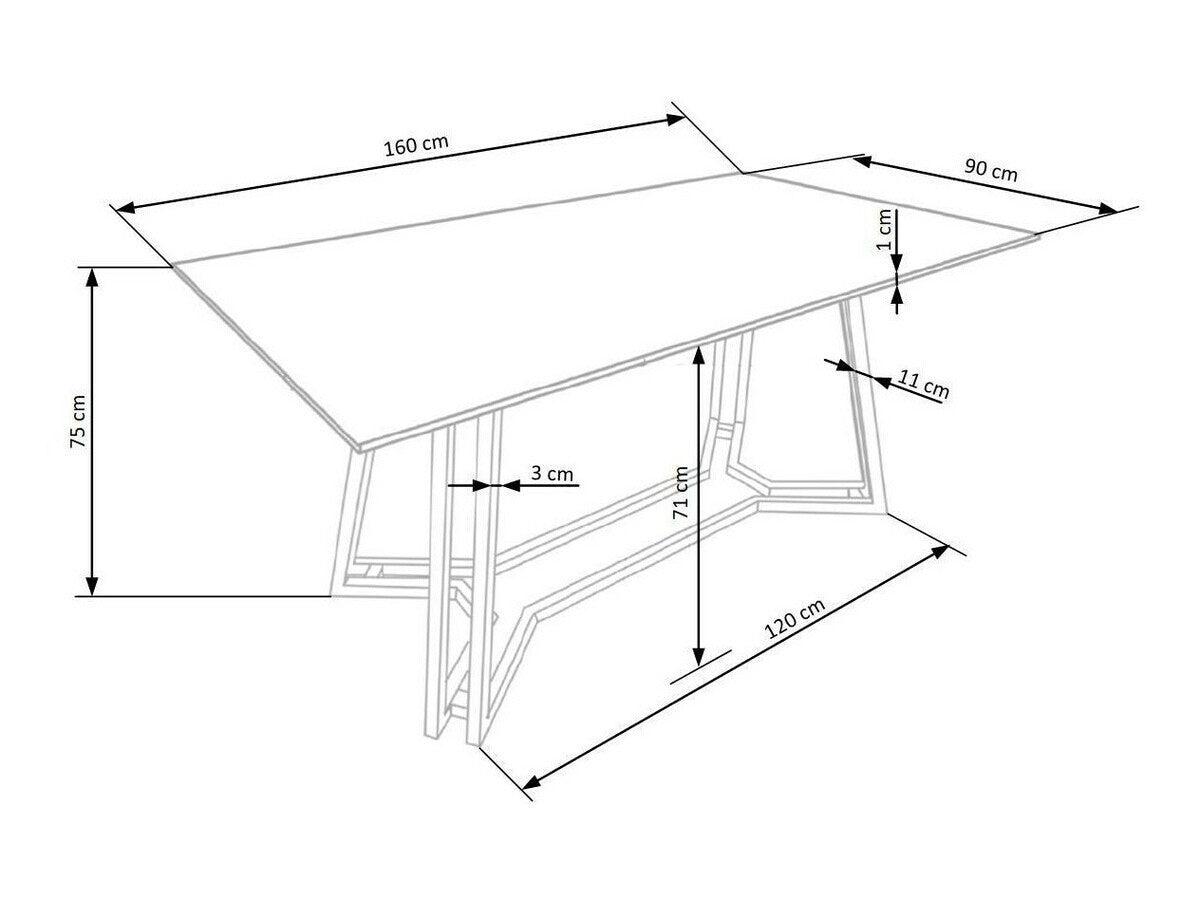 160 cm
90 cm
1 cm
75 cm
11 cm
3 cm
71 cm
120 cm