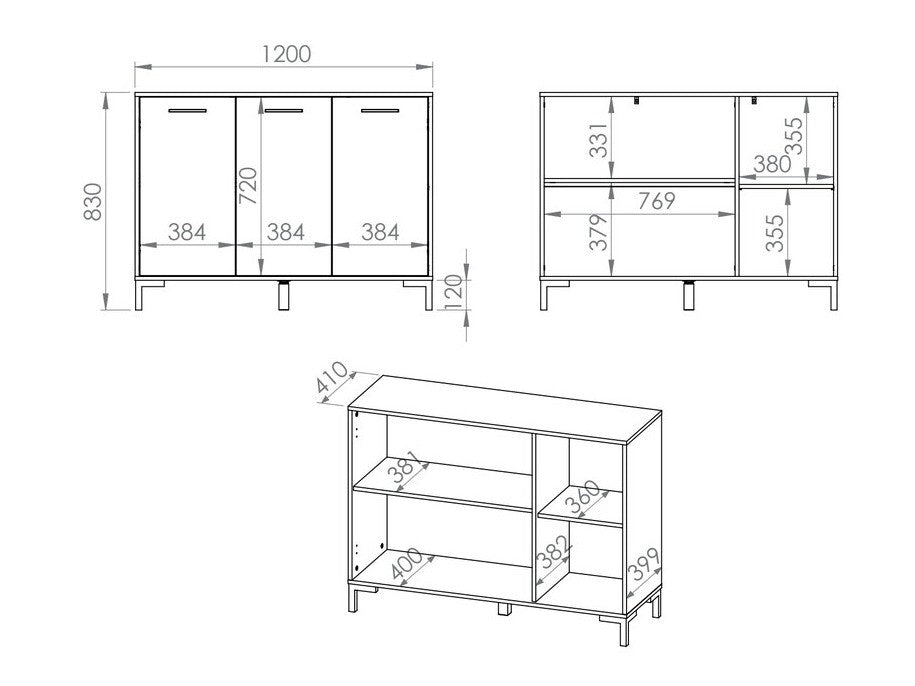 1200
830
720
384
384
384
120
331
355
380
769
379
355
410
381
360
400
382
399