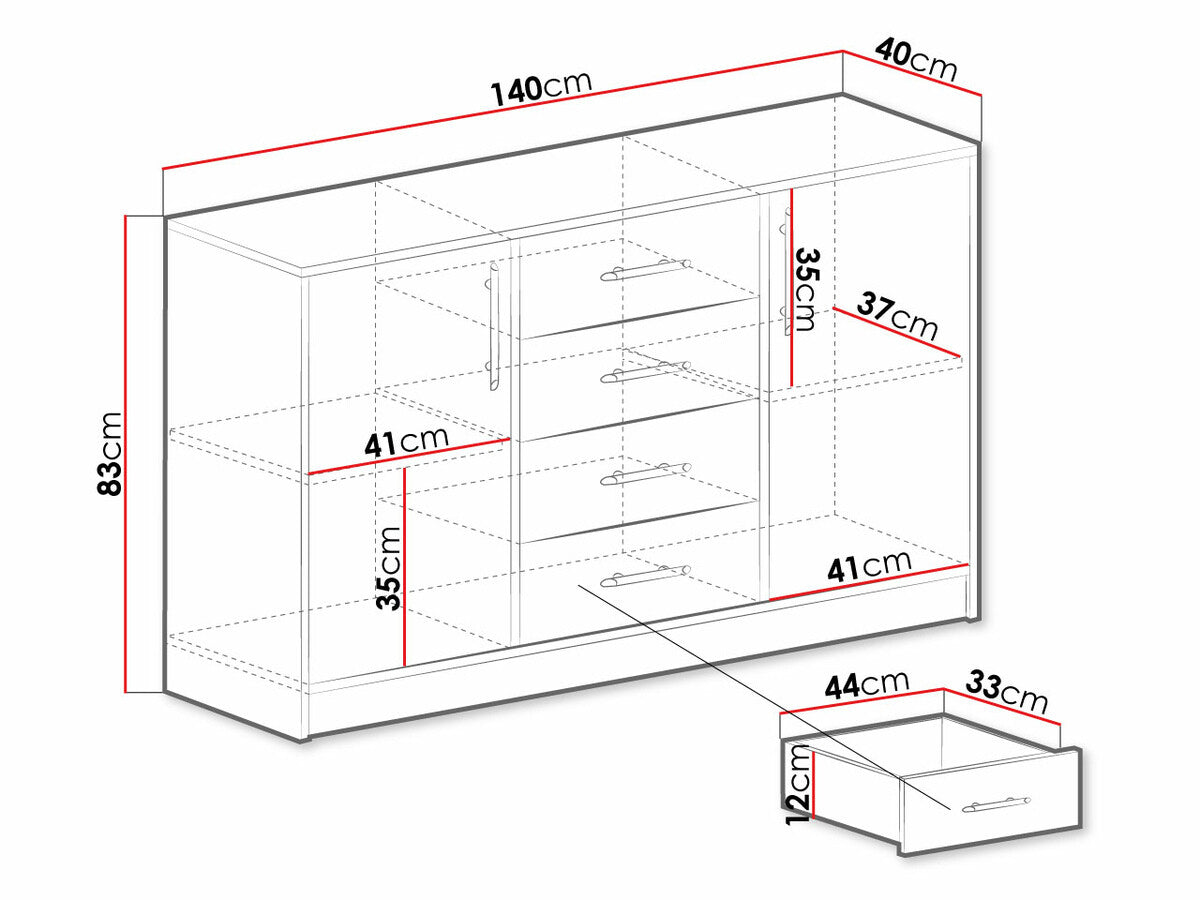 140cm
40cm
83cm
35cm
37cm
41cm
35cm
41cm
44cm
33cm
12cm