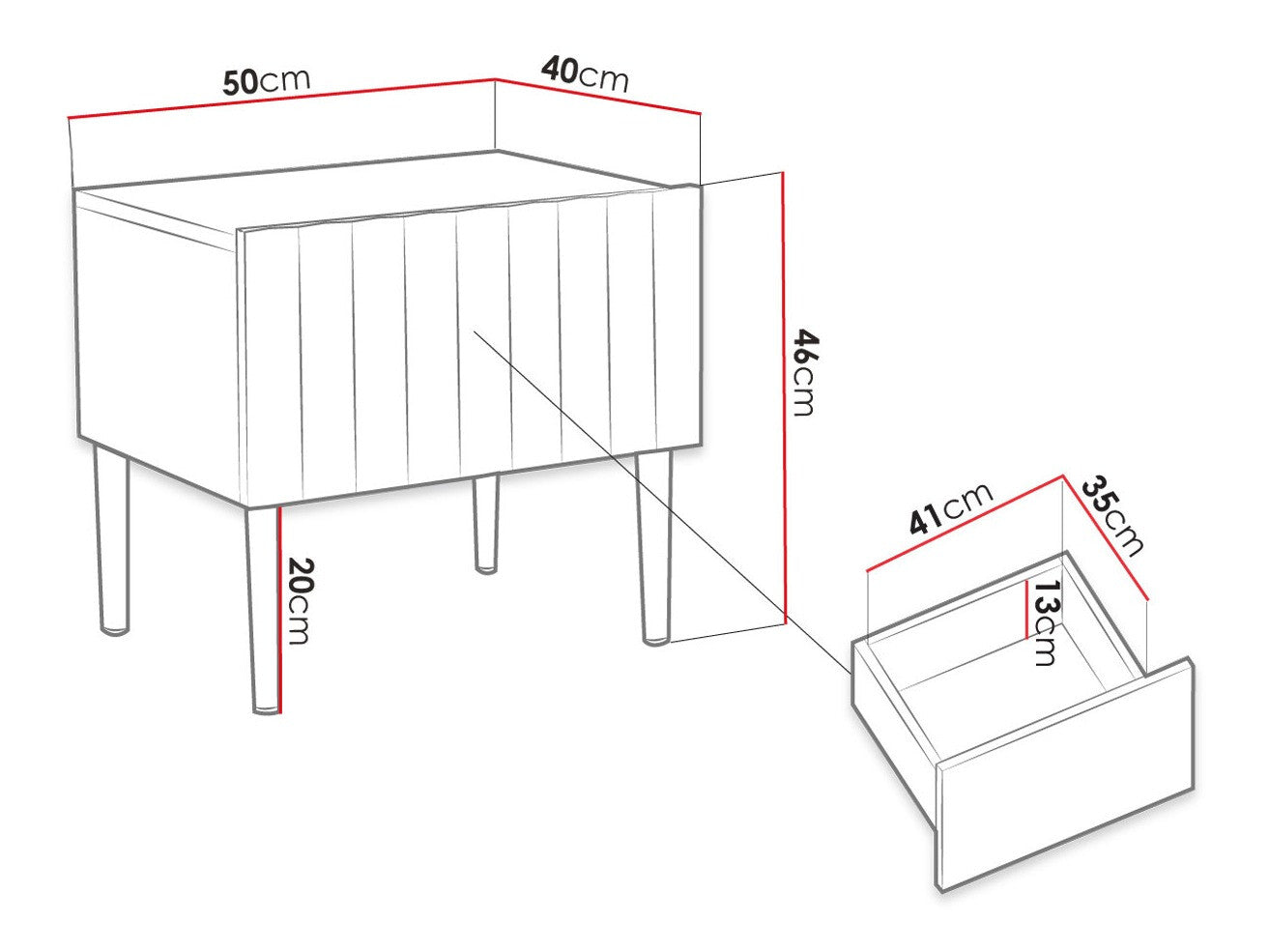 50cm
40cm
46cm
20cm
41cm
35cm
13cm