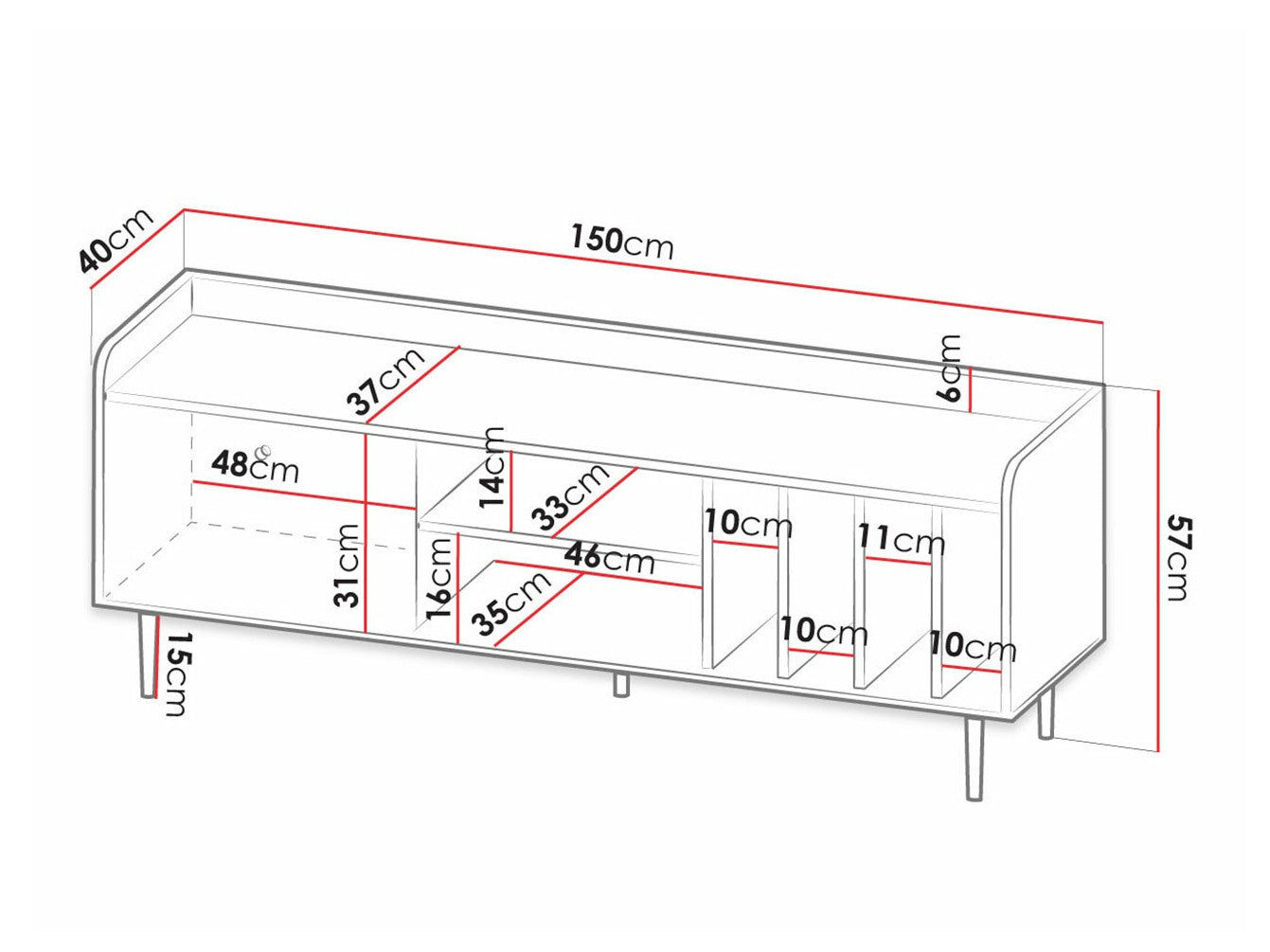 40cm
150cm
37cm
6cm
48cm
14cm
33cm
10cm
11cm
57cm
31cm
16cm
46cm
35cm
10cm
10cm
15cm