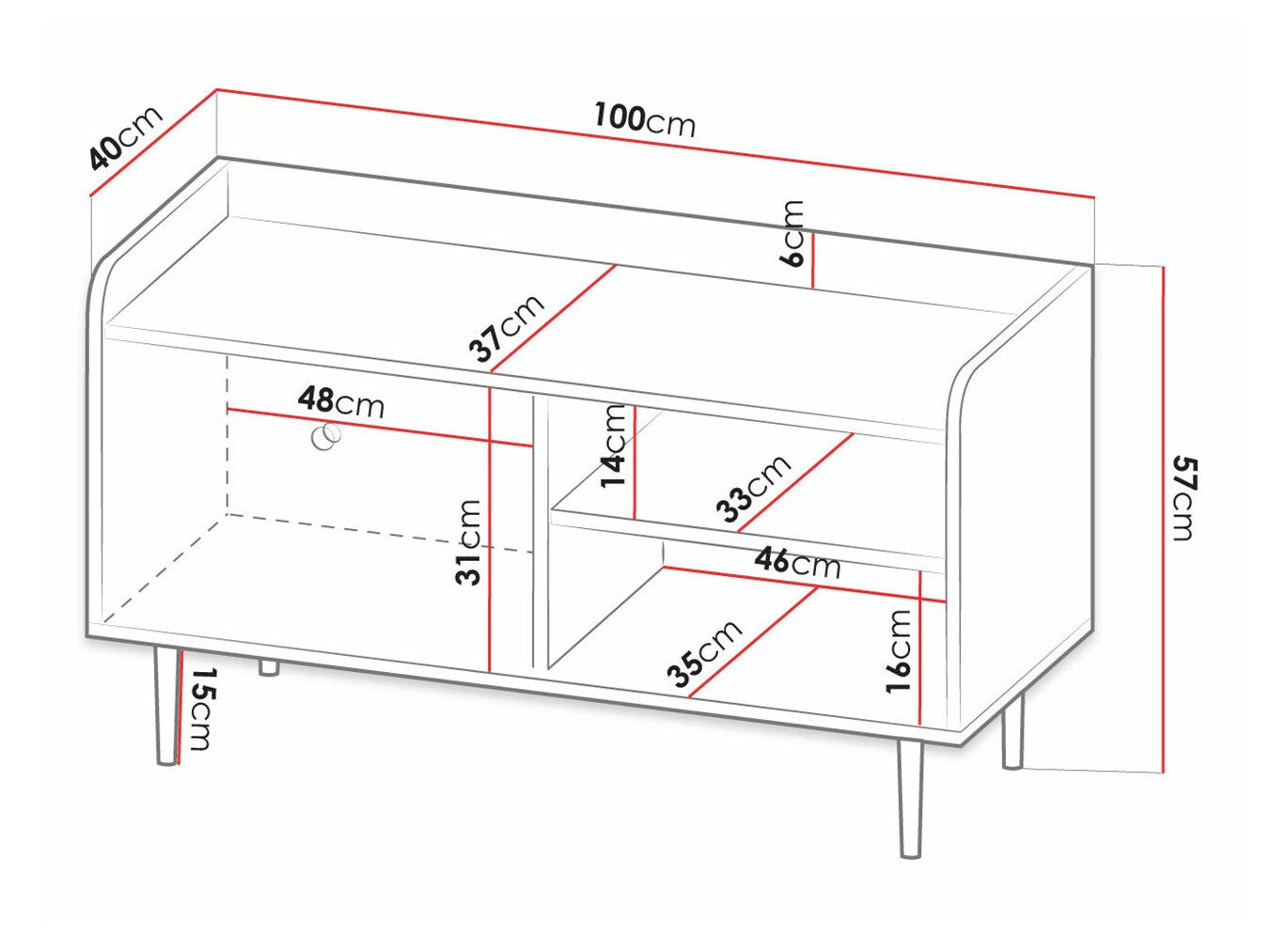 40cm
100cm
6cm
37cm
48cm
14cm
33cm
57cm
31cm
46cm
35cm
16cm
15cm