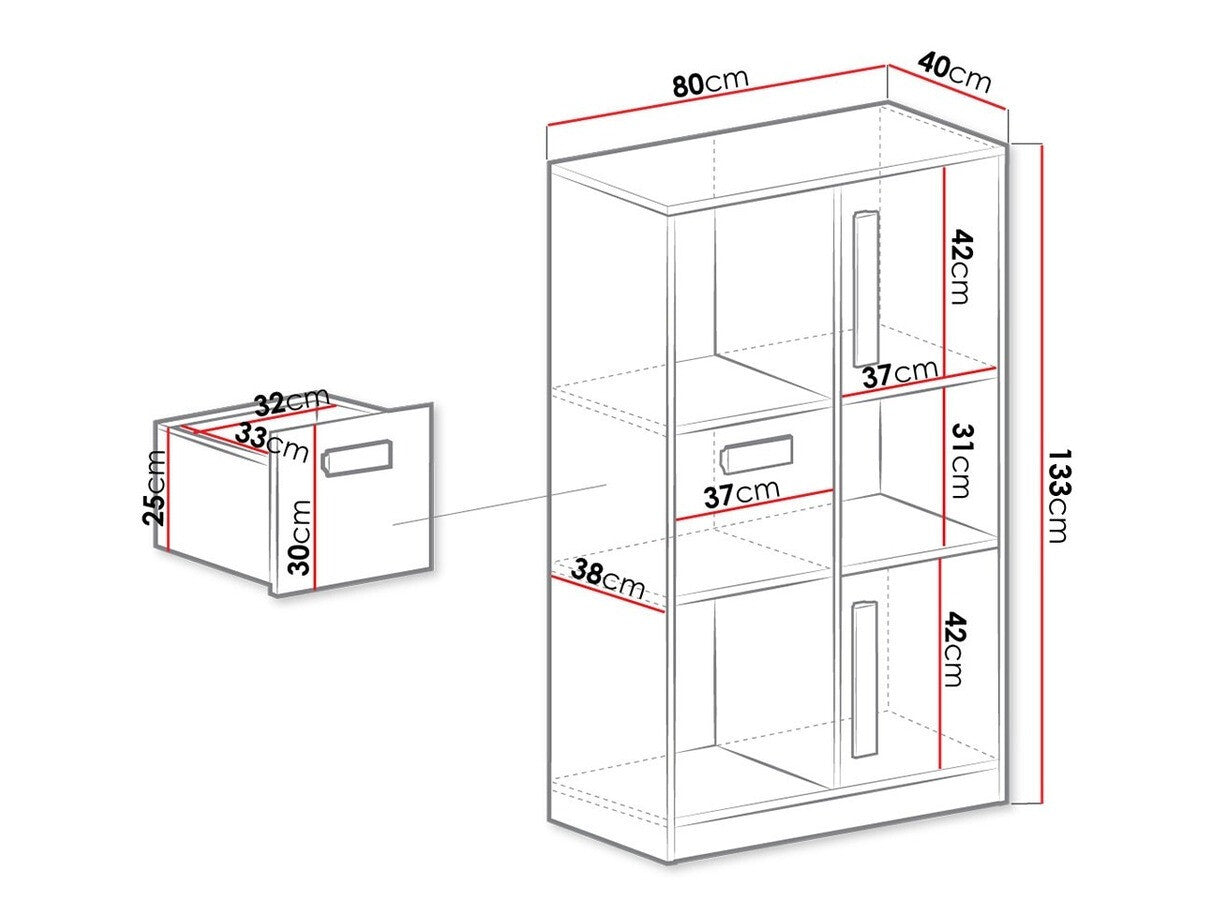 80cm
40cm
42cm
37cm
31cm
133cm
37cm
38cm
42cm
32cm
33cm
25cm
30cm