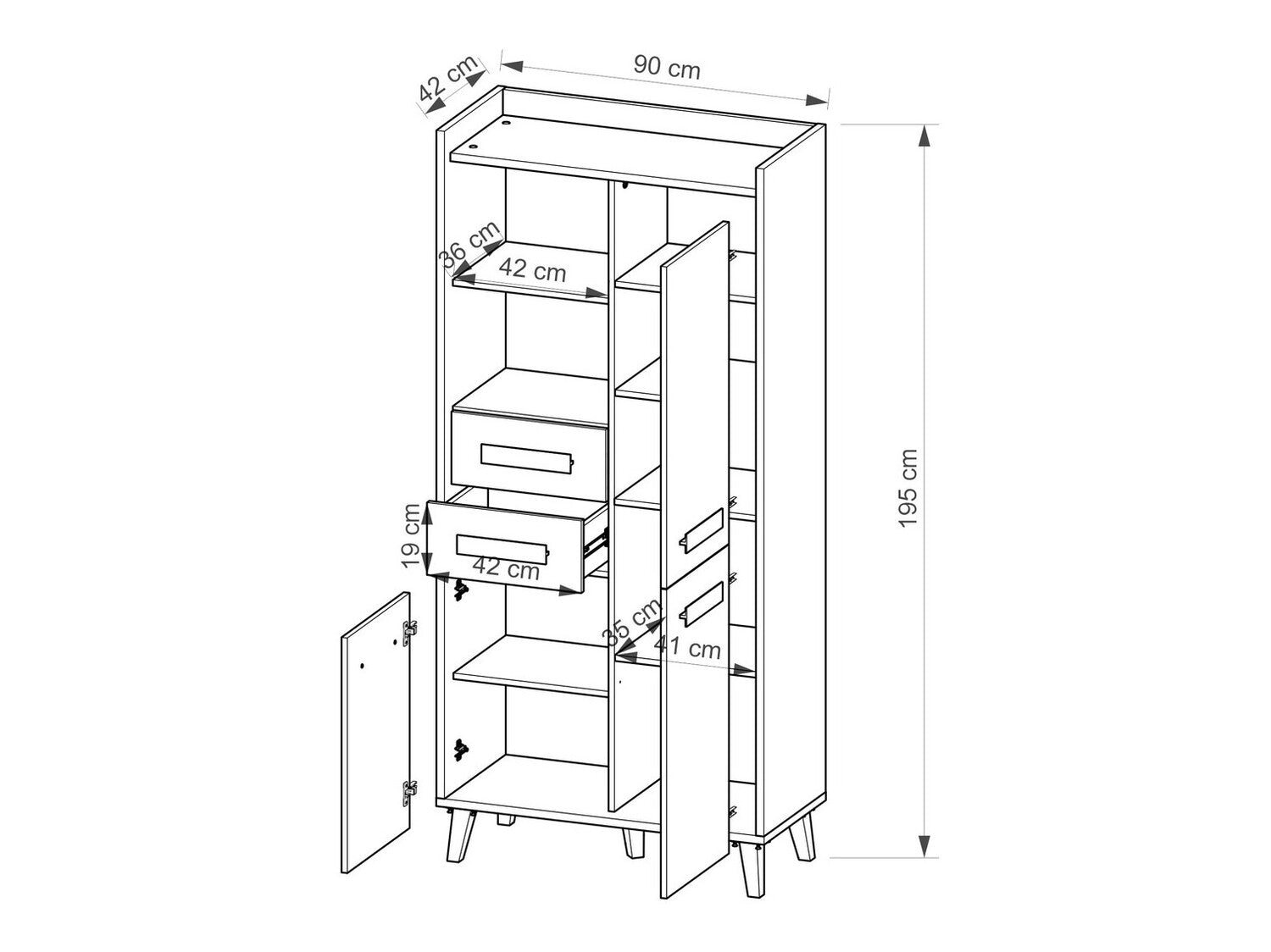 42 cm
90 cm
36 cm
42 cm
195 cm
19 cm
42 cm
35 cm
41 cm