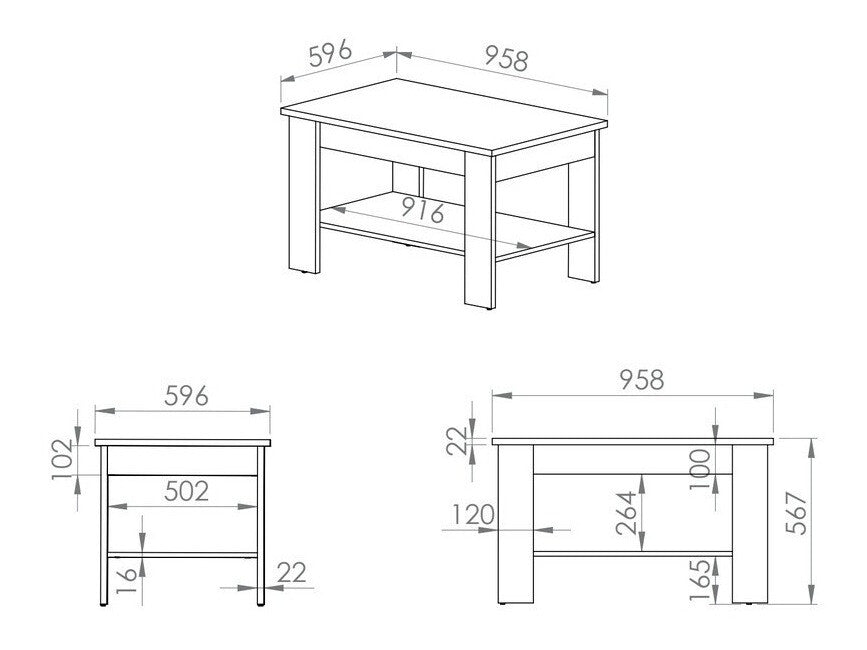 596
958
916
596
102
502
16
22
958
22
100
120
264
567
165