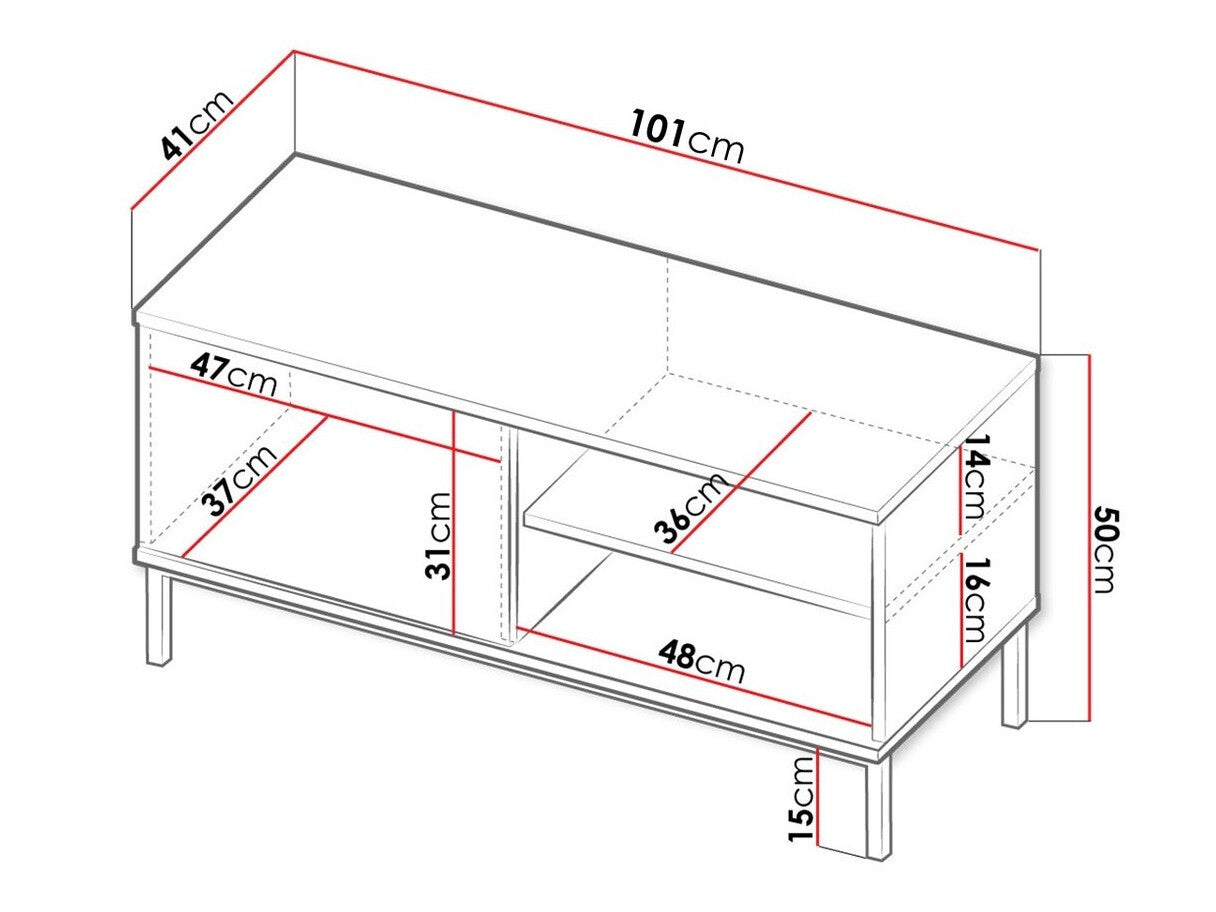 41cm
101cm
47cm
37cm
31cm
36cm
14cm
16cm
50cm
48cm
15cm