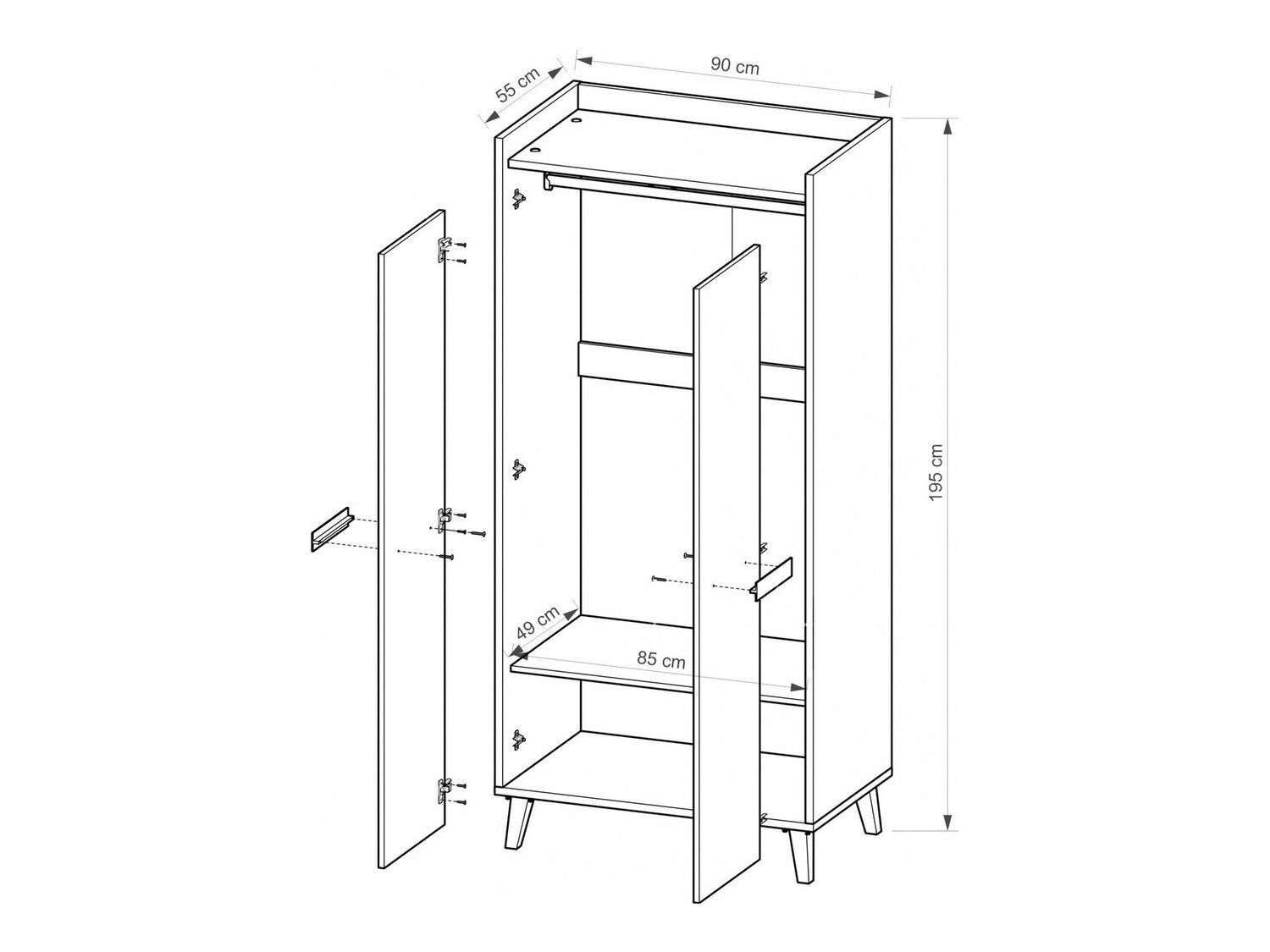 55 cm
90 cm
195 cm
49 cm
85 cm