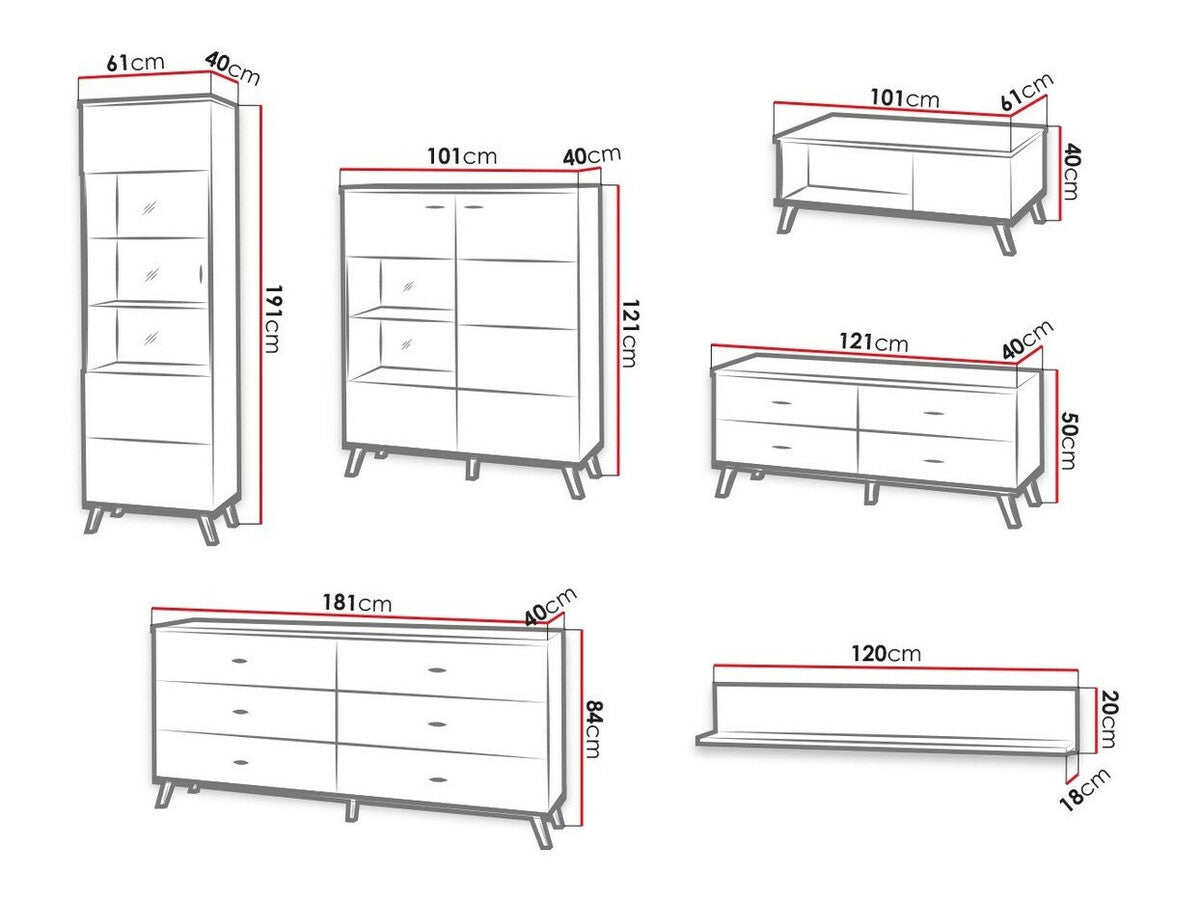 61cm
40cm
191cm

101cm
40cm
121cm

101cm
61cm
40cm

121cm
40cm
50cm

181cm
40cm
84cm

120cm
20cm
18cm