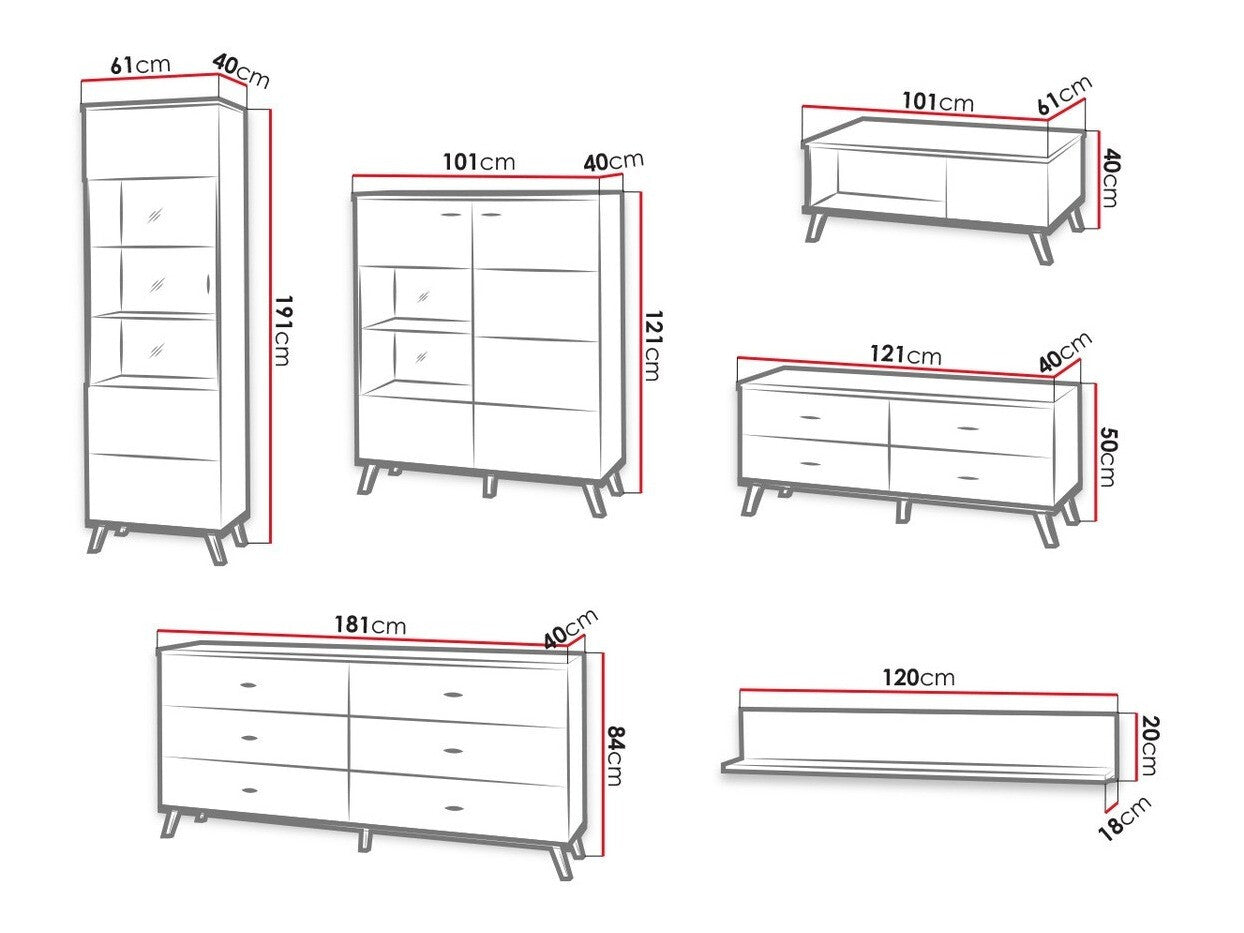 61cm
40cm
191cm

101cm
40cm
121cm

101cm
61cm
40cm

121cm
40cm
50cm

181cm
40cm
84cm

120cm
20cm
18cm