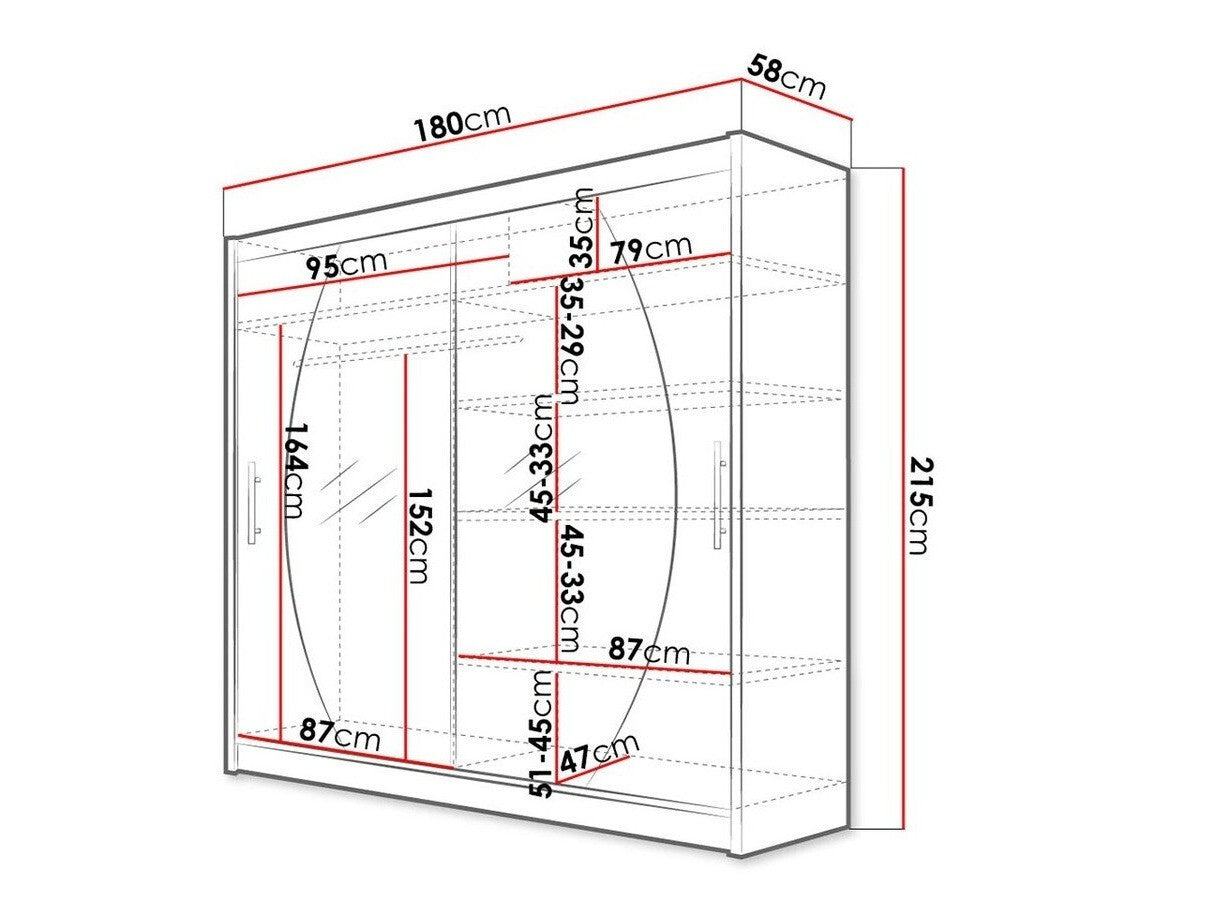 180cm
58cm
95cm
35cm
79cm
35-29cm
164cm
152cm
45-33cm
45-33cm
215cm
87cm
87cm
51-45cm
47cm