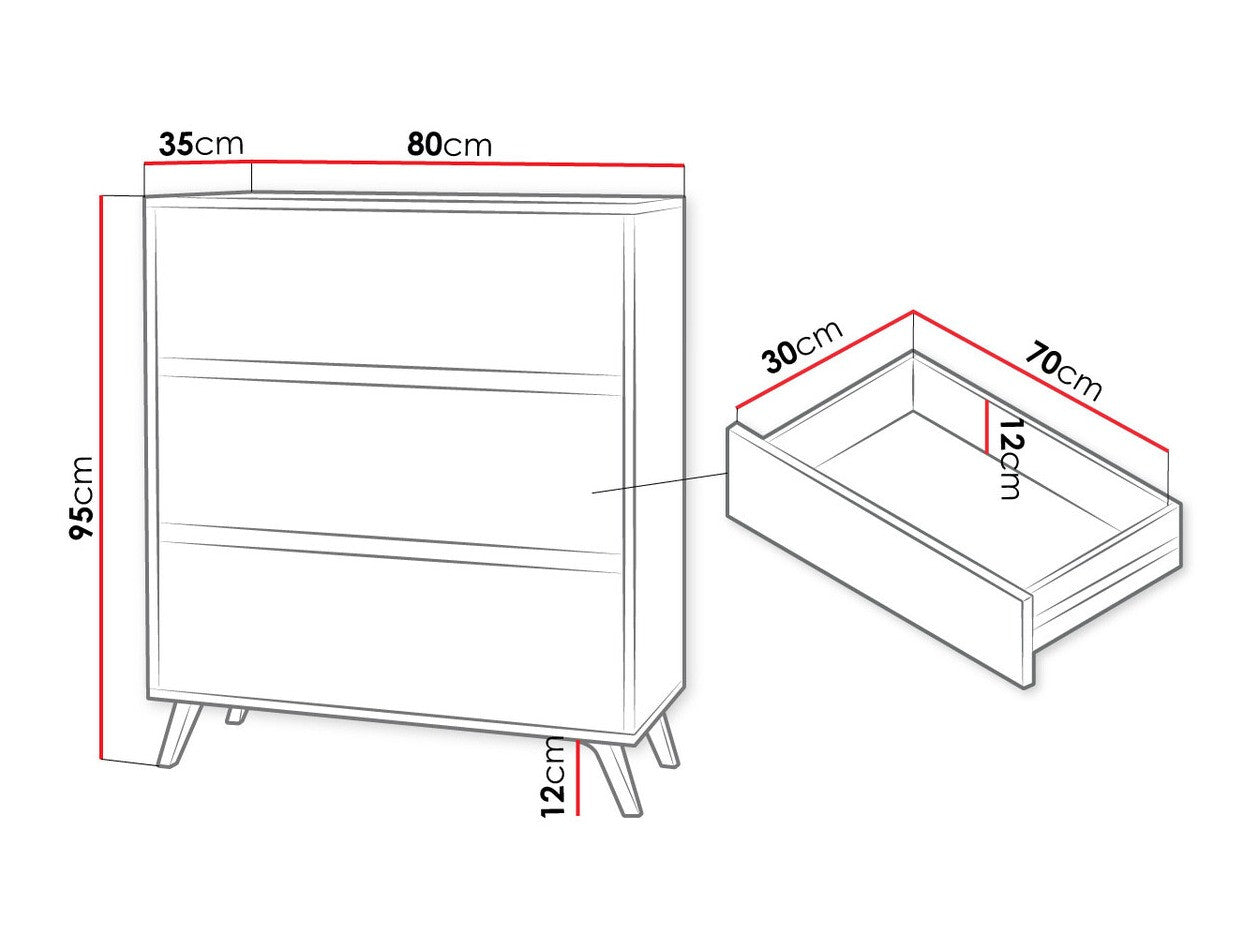 35cm
80cm
95cm
12cm
30cm
70cm
12cm