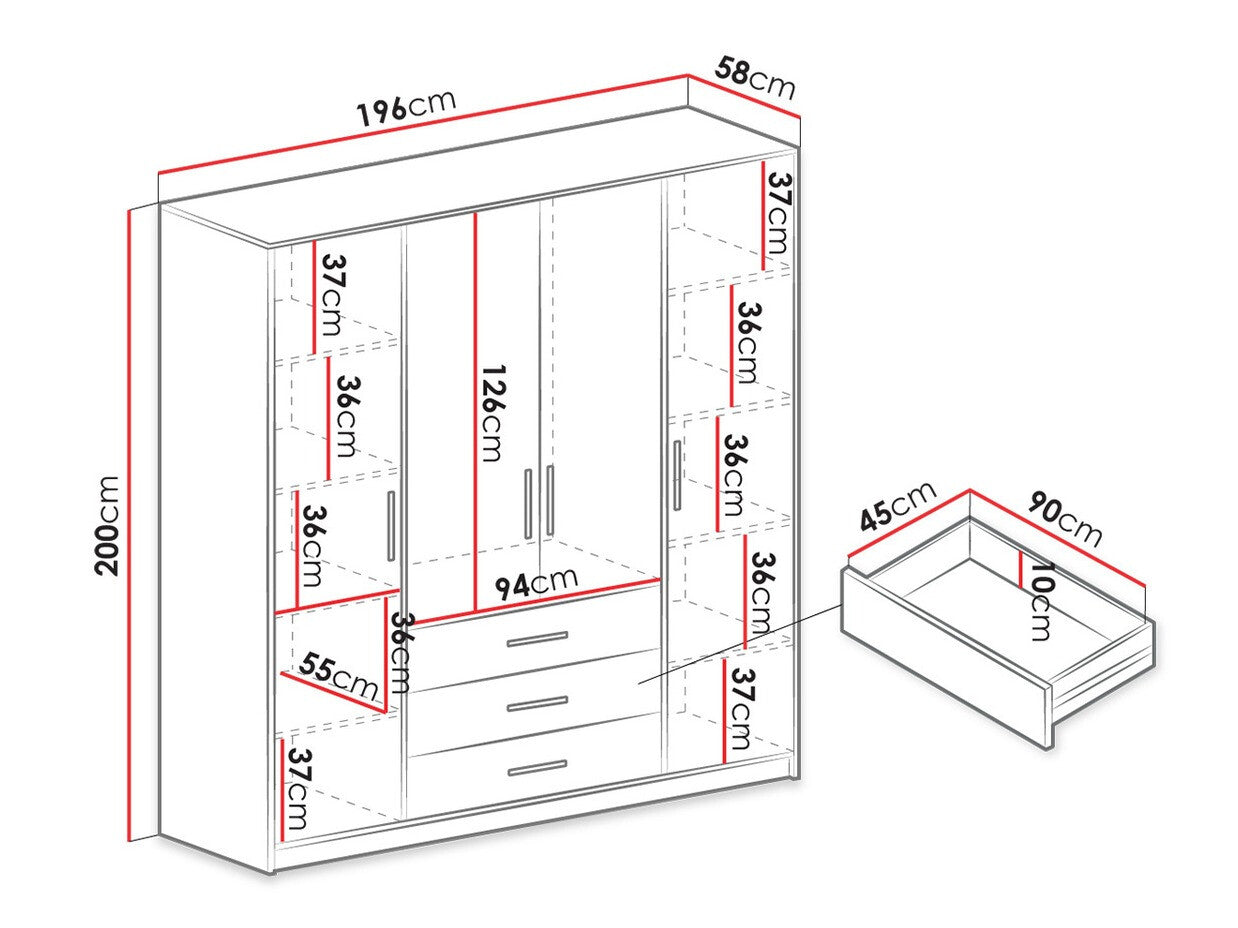 196cm
58cm
200cm
37cm
36cm
36cm
36cm
55cm
37cm
126cm
94cm
37cm
36cm
36cm
36cm
37cm
45cm
90cm
10cm