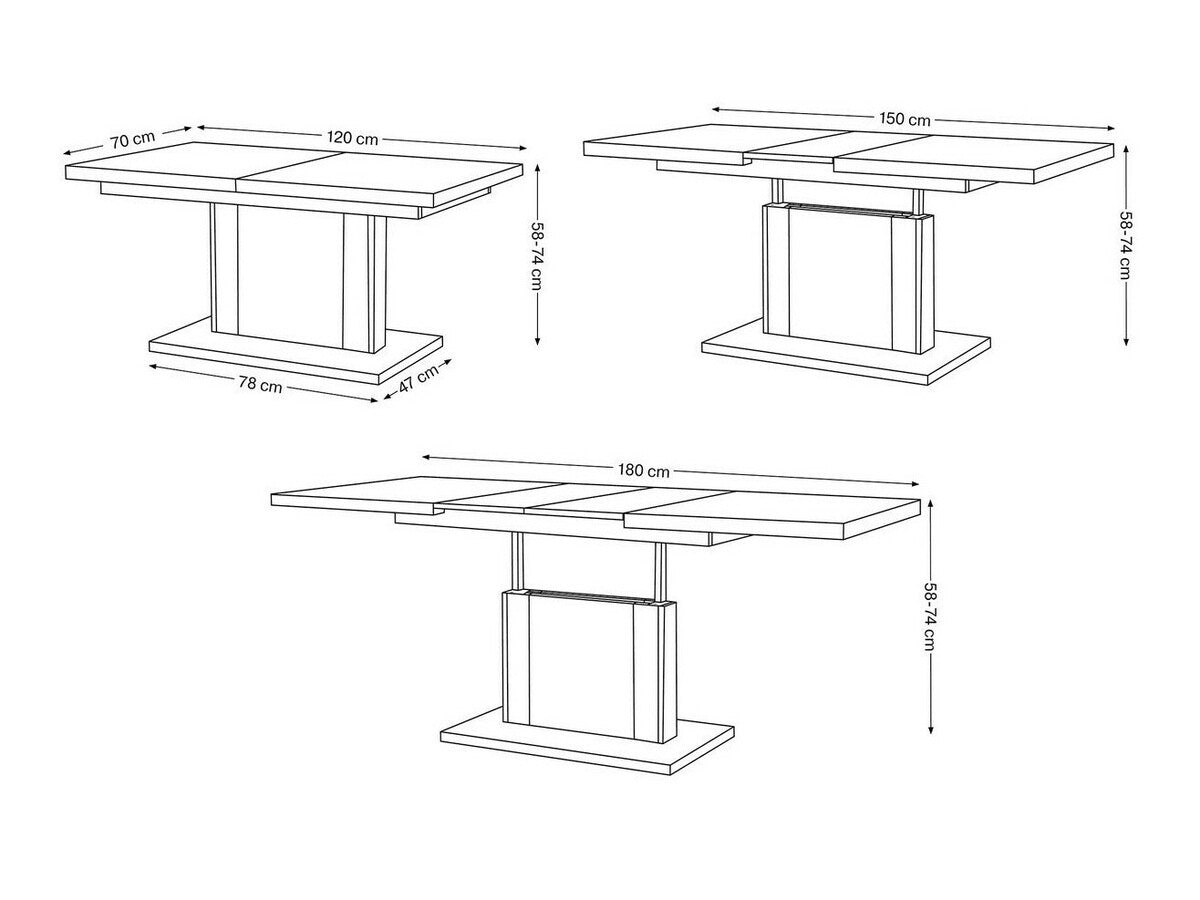 70 cm
120 cm
58-74 cm
78 cm
47 cm
150 cm
58-74 cm
180 cm
58-74 cm