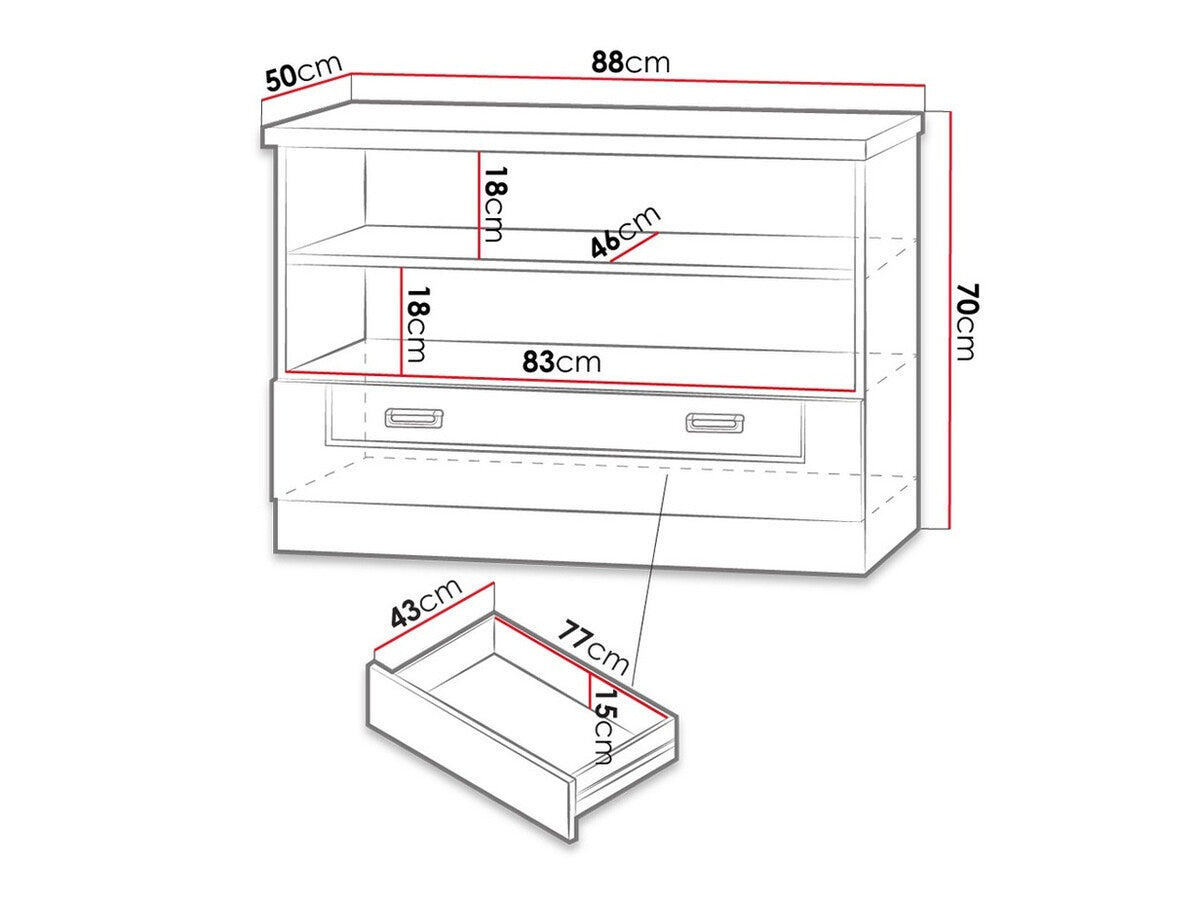 50cm
88cm
18cm
46cm
18cm
83cm
70cm
43cm
77cm
15cm